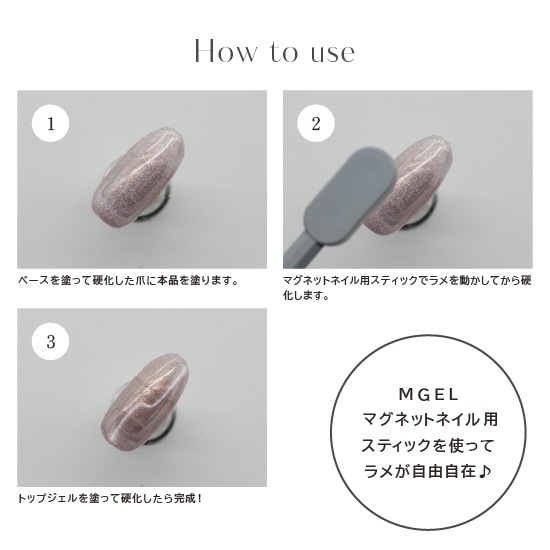 How to use

1

ベースを塗って硬化した爪に本品を塗ります。

2

マグネットネイル用スティックでラメを動かしてから硬化します。

3

トップジェルを塗って硬化したら完成！

MGEL
マグネットネイル用
スティックを使って
ラメが自由自在♪