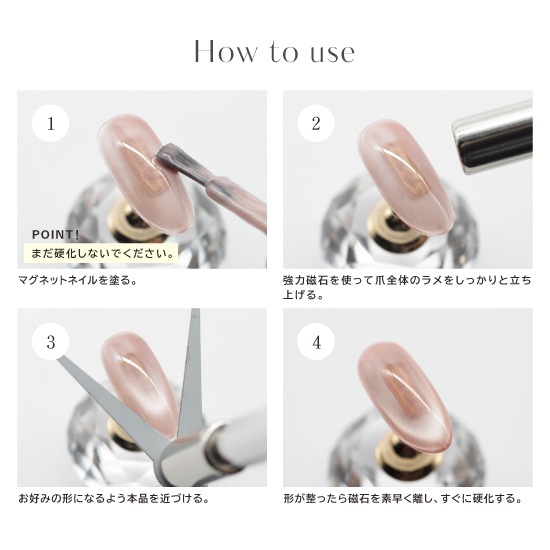 How to use

1

POINT!
まだ硬化しないでください。

マグネットネイルを塗る。

2

強力磁石を使って爪全体のラメをしっかりと立ち上げる。

3

お好みの形になるよう本品を近づける。

4

形が整ったら磁石を素早く離し、すぐに硬化する。