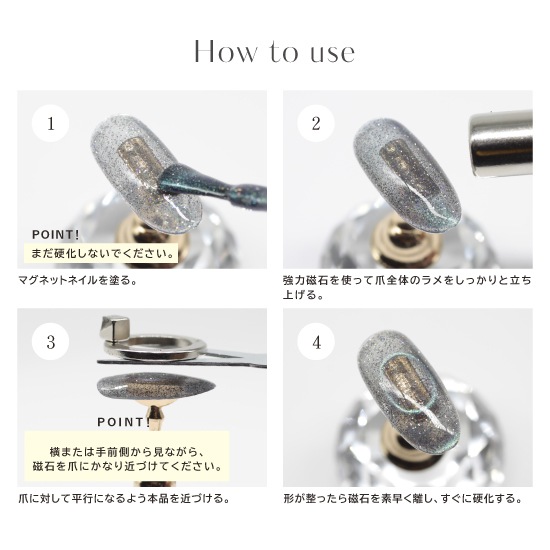 How to use

1

POINT!
まだ硬化しないでください。

マグネットネイルを塗る。

2

強力磁石を使って爪全体のラメをしっかりと立ち上げる。

3

POINT!
横または手前側から見ながら、磁石を爪にかなり近づけてください。

爪に対して平行になるよう本品を近づける。

4

形が整ったら磁石を素早く離し、すぐに硬化する。