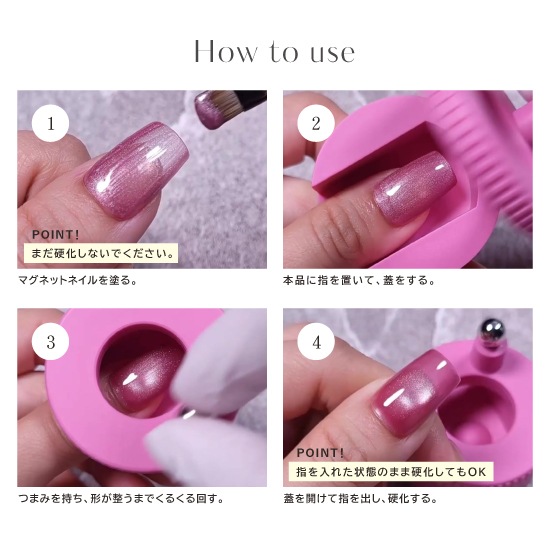 How to use

1

POINT!
まだ硬化しないでください。

マグネットネイルを塗る。

2

本品に指を置いて、蓋をする。

3

つまみを持ち、形が整うまでくるくる回す。

4

POINT!
指を入れた状態のまま硬化してもOK

蓋を開けて指を出し、硬化する。