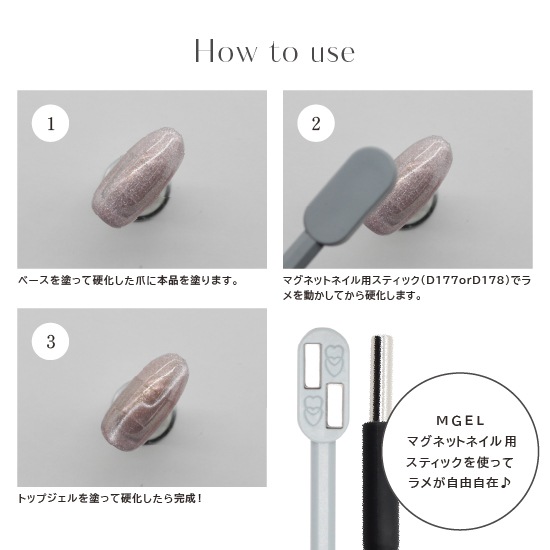 How to use

1

ベースを塗って硬化した爪に本品を塗ります。

2

マグネットネイル用スティック(D177orD178)でラメを動かしてから硬化します。

3

トップジェルを塗って硬化したら完成!

MGEL
マグネットネイル用
スティックを使って
ラメが自由自在♪