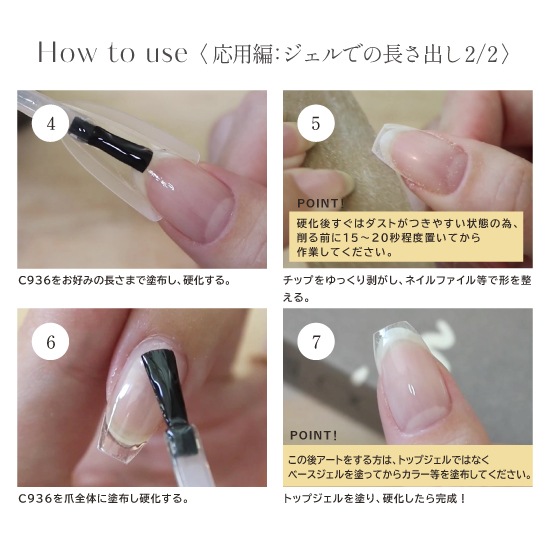 How to use〈応用編:ジェルでの長さ出し2/2〉

4

C936をお好みの長さまで塗布し、硬化する。

5

POINT!
硬化後すぐはダストがつきやすい状態の為、削る前に15～20秒程度置いてから作業してください。

チップをゆっくり剥がし、ネイルファイル等で形を整える。

6

C936を爪全体に塗布し硬化する。

7

POINT!
この後アートをする方は、トップジェルではなくベースジェルを塗ってからカラー等を塗布してください。

トップジェルを塗り、硬化したら完成！