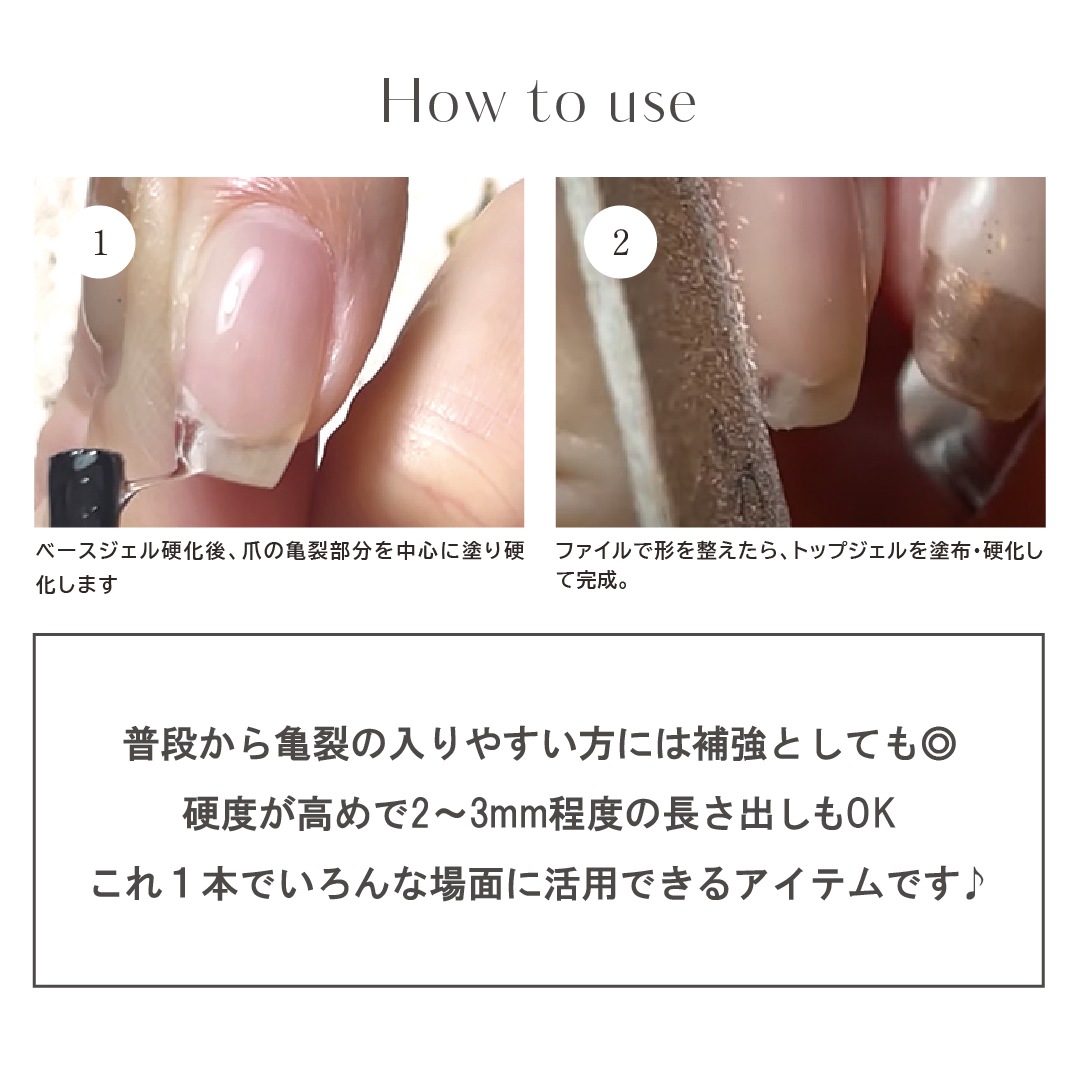 How to use

1

ベースジェル硬化後、爪の亀裂部分を中心に塗り硬化します

2

ファイルで形を整えたら、トップジェルを塗布・硬化して完成。

普段から亀裂の入りやすい方には補強としても◎
硬度が高めで2〜3mm程度の長さ出しもOK
これ１本でいろんな場面に活用できるアイテムです♪