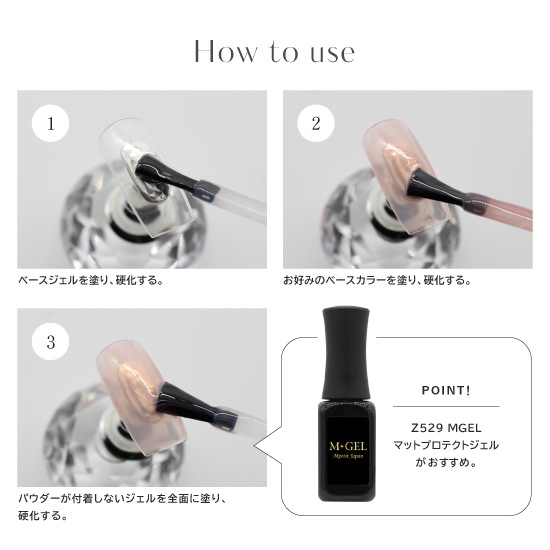 How to use

1

ベースジェルを塗り、硬化する。

2

お好みのベースカラーを塗り、硬化する。

3

パウダーが付着しないジェルを全面に塗り、硬化する。

M•GEL
Mpetit Japan

POINT!

Z529 MGEL
マットプロテクトジェル
がおすすめ。