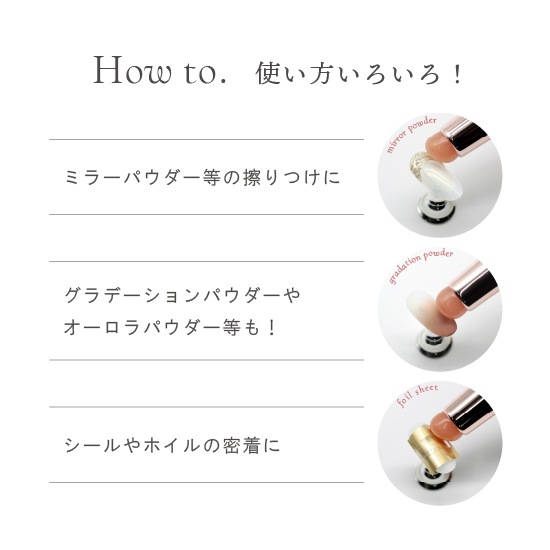 How to. 使い方いろいろ！

ミラーパウダー等の擦りつけに

mirror powder

グラデーションパウダーや
オーロラパウダー等も！

gradation powder

シールやホイルの密着に

foil sheet