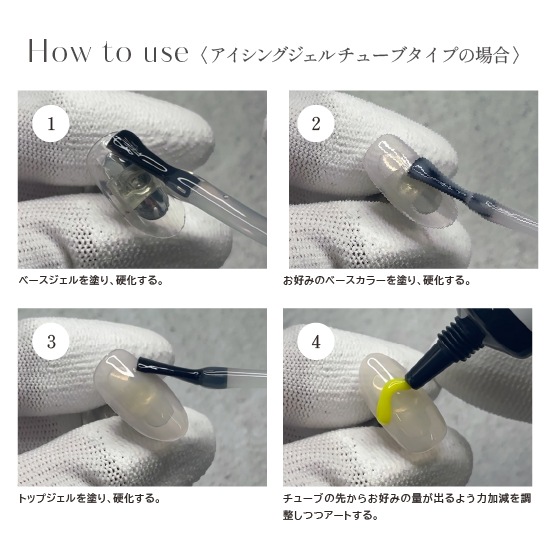 How to use〈アイシングジェルチューブタイプの場合〉

1

ベースジェルを塗り、硬化する。

2

お好みのベースカラーを塗り、硬化する。

3

トップジェルを塗り、硬化する。

4

チューブの先からお好みの量が出るよう力加減を調整しつつアートする。