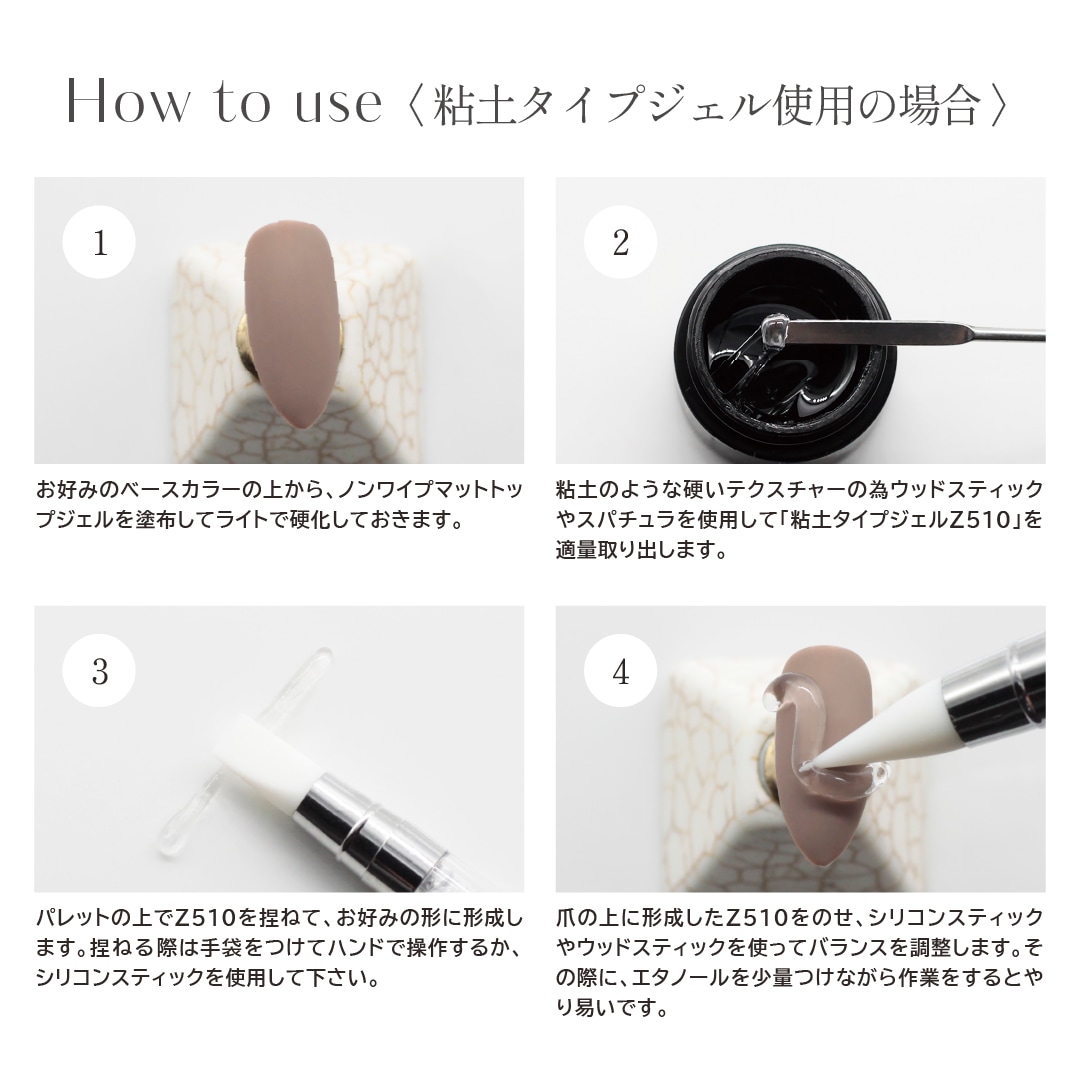 How to use〈粘土タイプジェル使用の場合〉

1

お好みのベースカラーの上から、ノンワイプマットトップジェルを塗布してライトで硬化しておきます。

2

粘土のような硬いテクスチャーの為ウッドスティックやスパチュラを使用して「粘土タイプジェルZ510」を適量取り出します。

3

パレットの上でZ510を捏ねて、お好みの形に形成します。捏ねる際は手袋をつけてハンドで操作するか、シリコンスティックを使用して下さい。

4

爪の上に形成したZ510をのせ、シリコンスティックやウッドスティックを使ってバランスを調整します。その際に、エタノールを少量つけながら作業をするとやり易いです。