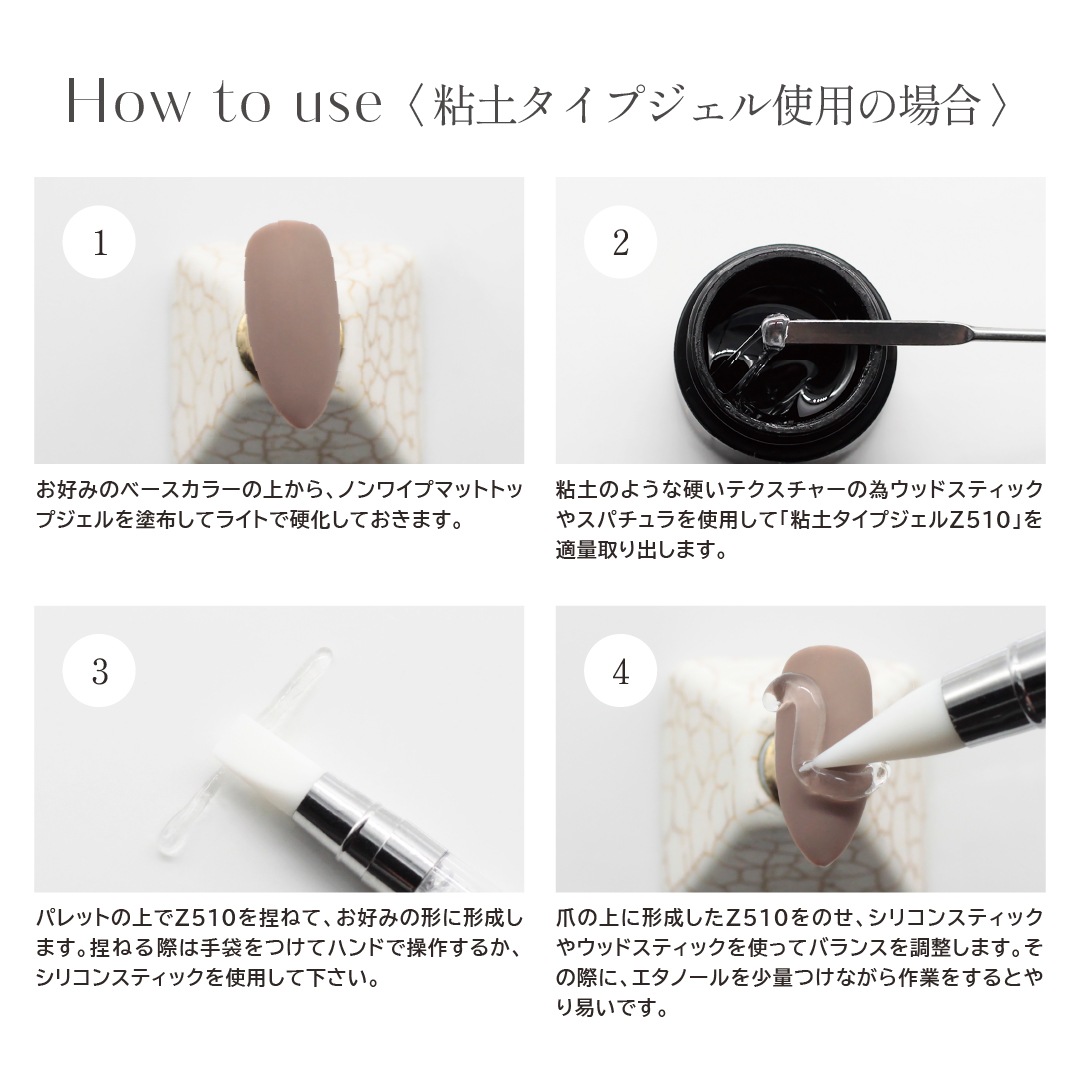 How to use〈粘土タイプジェル使用の場合〉

1

お好みのベースカラーの上から、ノンワイプマットトップジェルを塗布してライトで硬化しておきます。

2

粘土のような硬いテクスチャーの為ウッドスティックやスパチュラを使用して「粘土タイプジェルZ510」を適量取り出します。

3

パレットの上でZ510を捏ねて、お好みの形に形成します。捏ねる際は手袋をつけてハンドで操作するか、シリコンスティックを使用して下さい。

4

爪の上に形成したZ510をのせ、シリコンスティックやウッドスティックを使ってバランスを調整します。その際に、エタノールを少量つけながら作業をするとやり易いです。