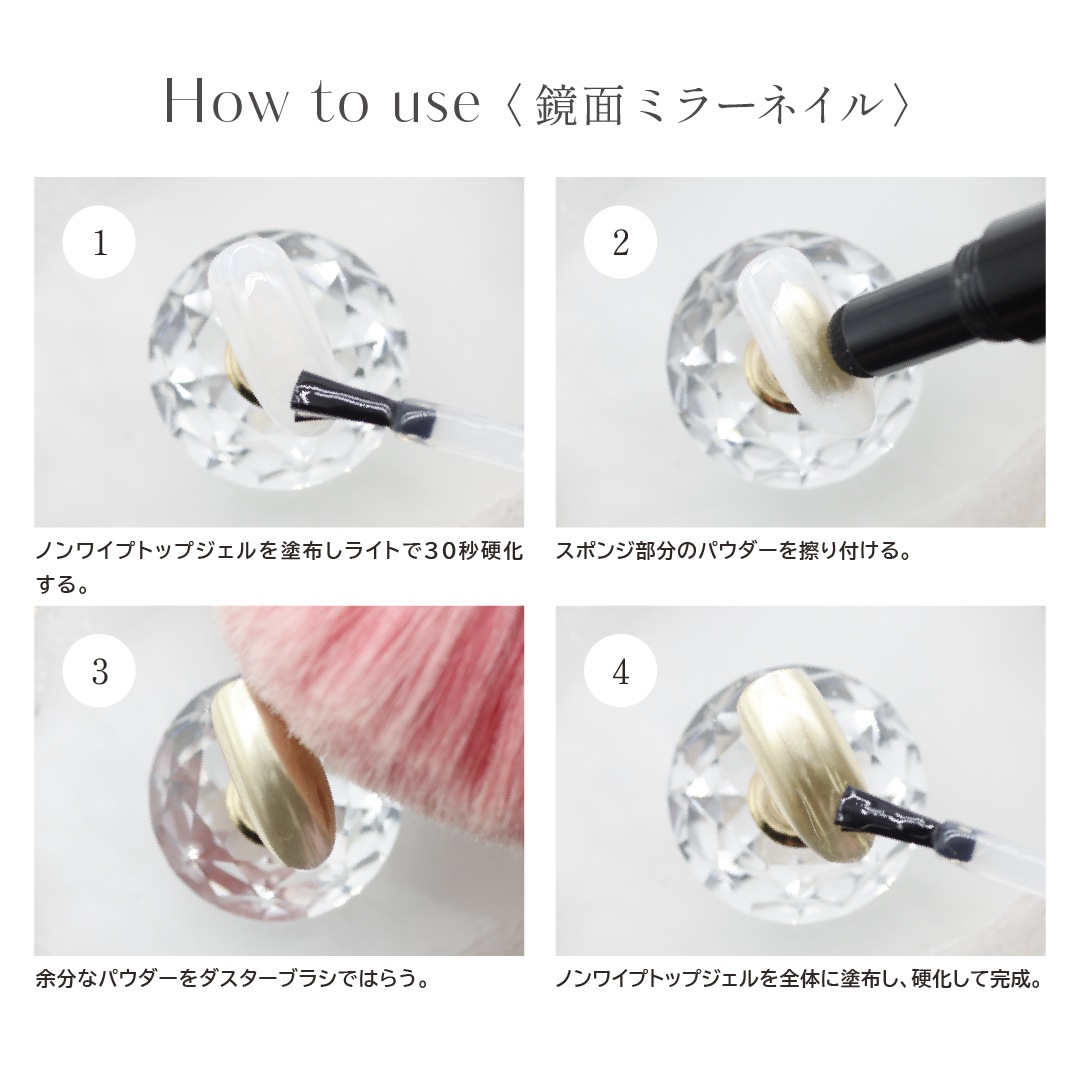 How to use〈鏡面ミラーネイル〉

1

ノンワイプトップジェルを塗布しライトで30秒硬化する。

2

スポンジ部分のパウダーを擦り付ける。

3

余分なパウダーをダスターブラシではらう。

4

ノンワイプトップジェルを全体に塗布し、硬化して完成。