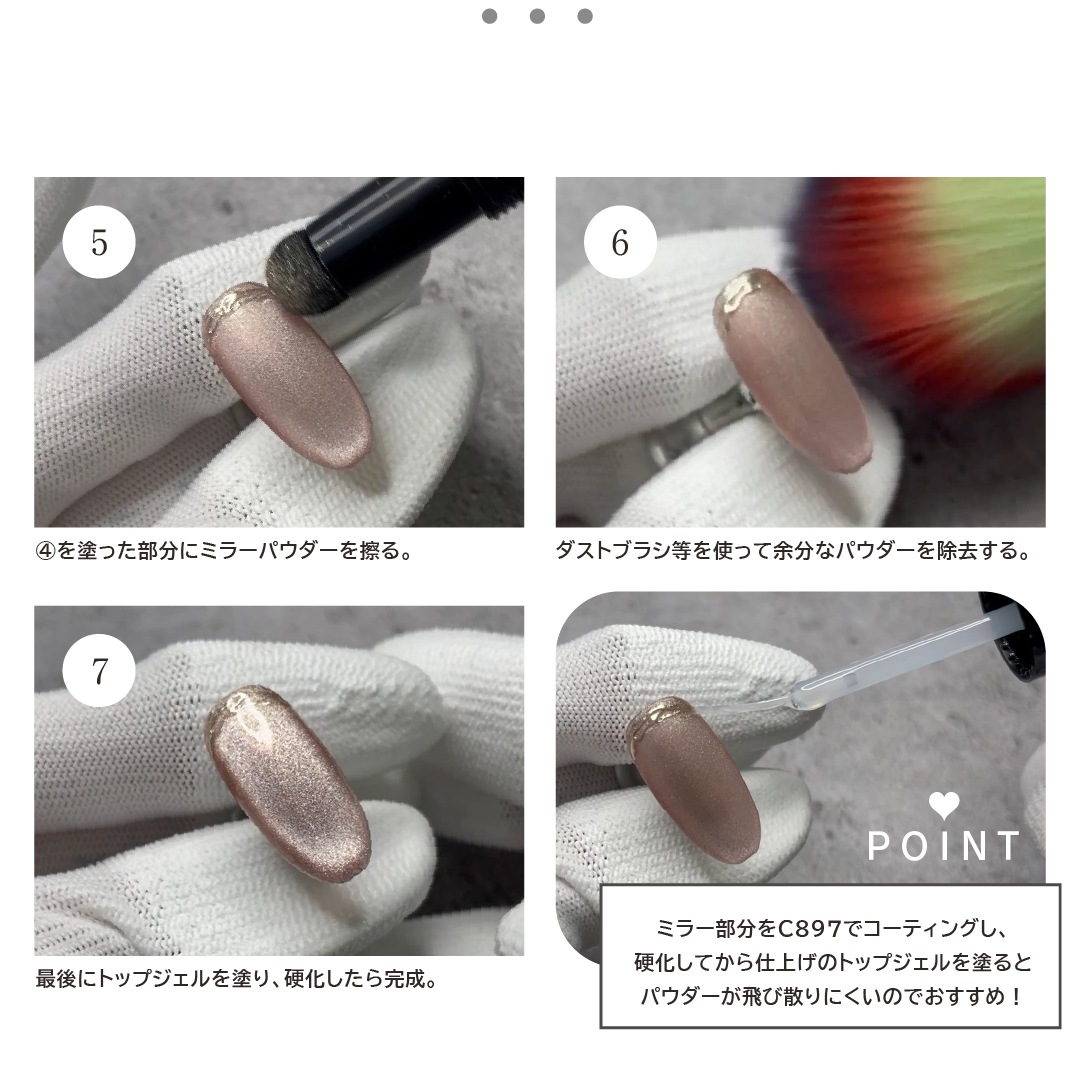 5

④を塗った部分にミラーパウダーを擦る。

6

ダストブラシ等を使って余分なパウダーを除去する。

7

最後にトップジェルを塗り、硬化したら完成。

POINT

ミラー部分をC897でコーティングし、硬化してから仕上げのトップジェルを塗るとパウダーが飛び散りにくいのでおすすめ！