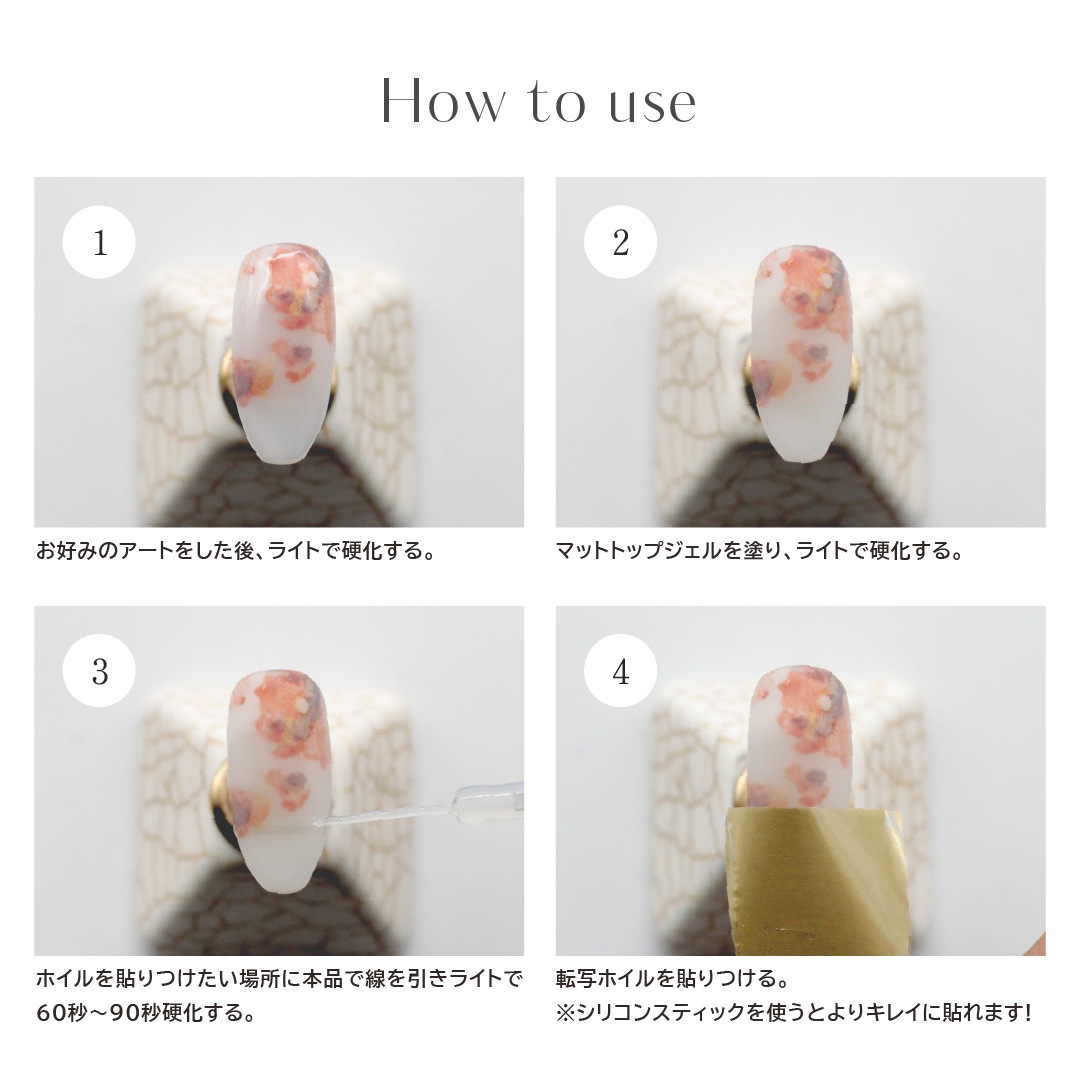 How to use

1

お好みのアートをした後、ライトで硬化する。

2

マットトップジェルを塗り、ライトで硬化する。

3

ホイルを貼りつけたい場所に本品で線を引きライトで60秒～90秒硬化する。

4

転写ホイルを貼りつける。
※シリコンスティックを使うとよりキレイに貼れます！