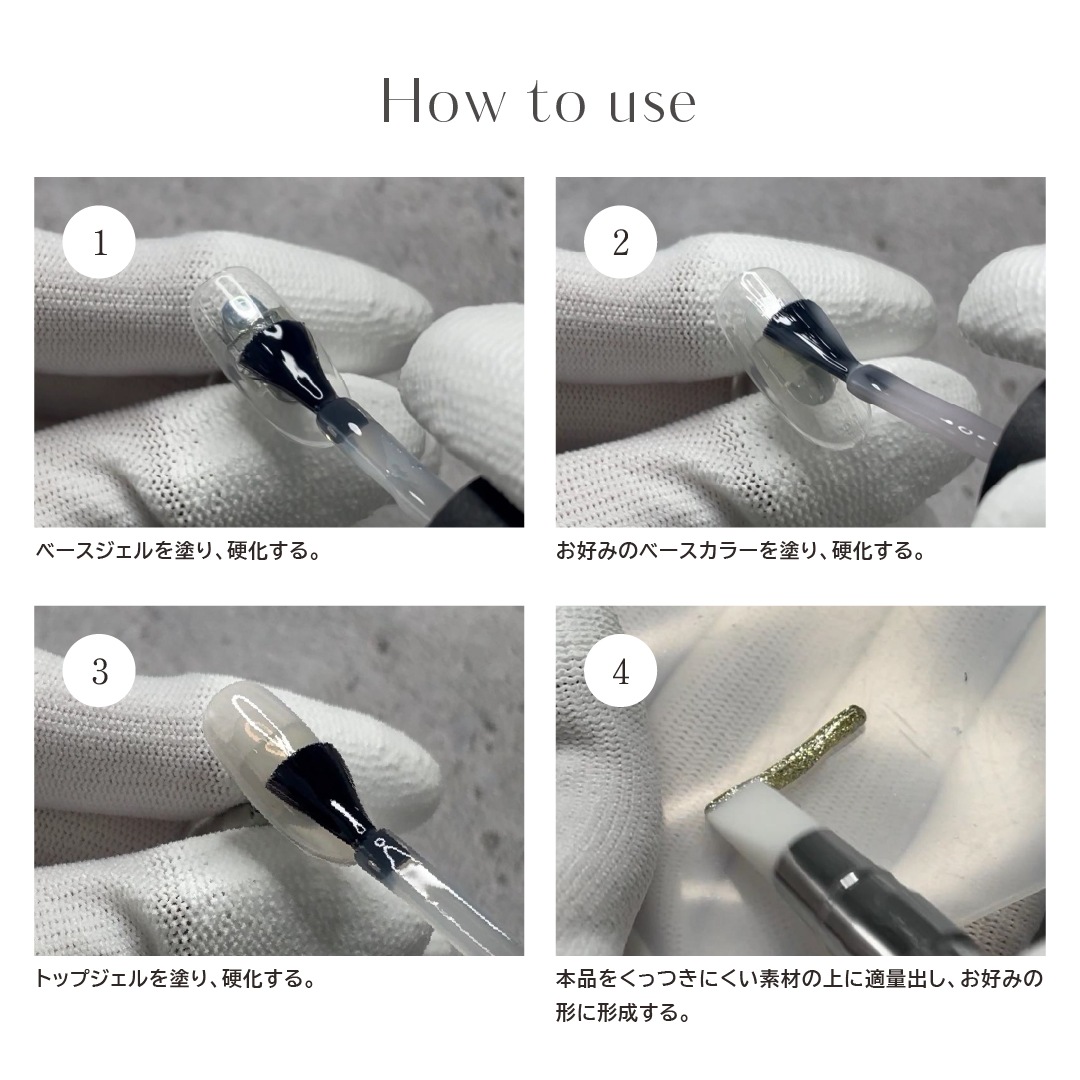 How to use

1

ベースジェルを塗り、硬化する。

2

お好みのベースカラーを塗り、硬化する。

3

トップジェルを塗り、硬化する。

4

本品をくっつきにくい素材の上に適量出し、お好みの形に形成する。