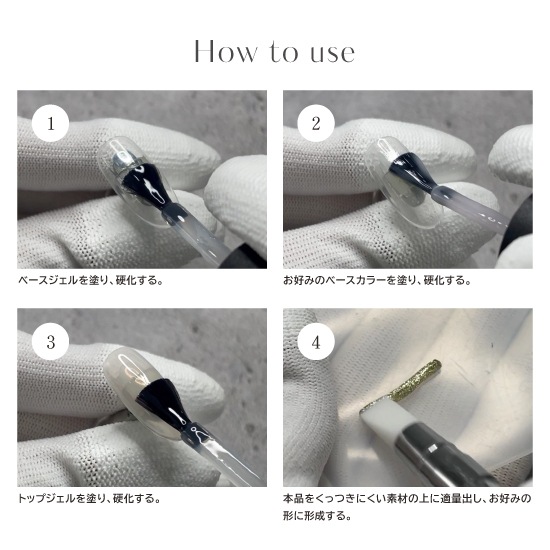 How to use

1

ベースジェルを塗り、硬化する。

2

お好みのベースカラーを塗り、硬化する。

3

トップジェルを塗り、硬化する。

4

本品をくっつきにくい素材の上に適量出し、お好みの形に形成する。