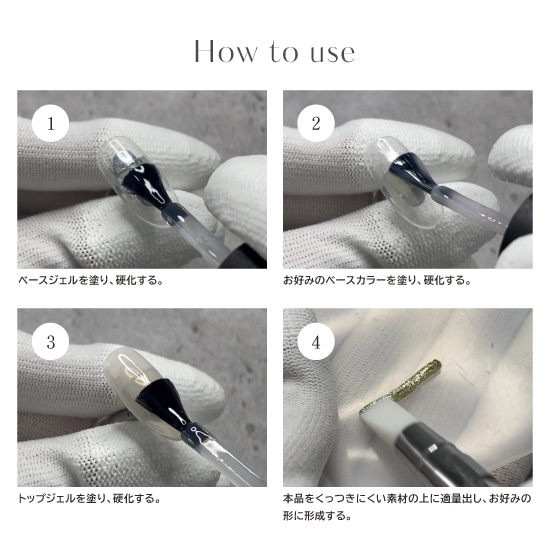 How to use

1

ベースジェルを塗り、硬化する。

2

お好みのベースカラーを塗り、硬化する。

3

トップジェルを塗り、硬化する。

4

本品をくっつきにくい素材の上に適量出し、お好みの形に形成する。