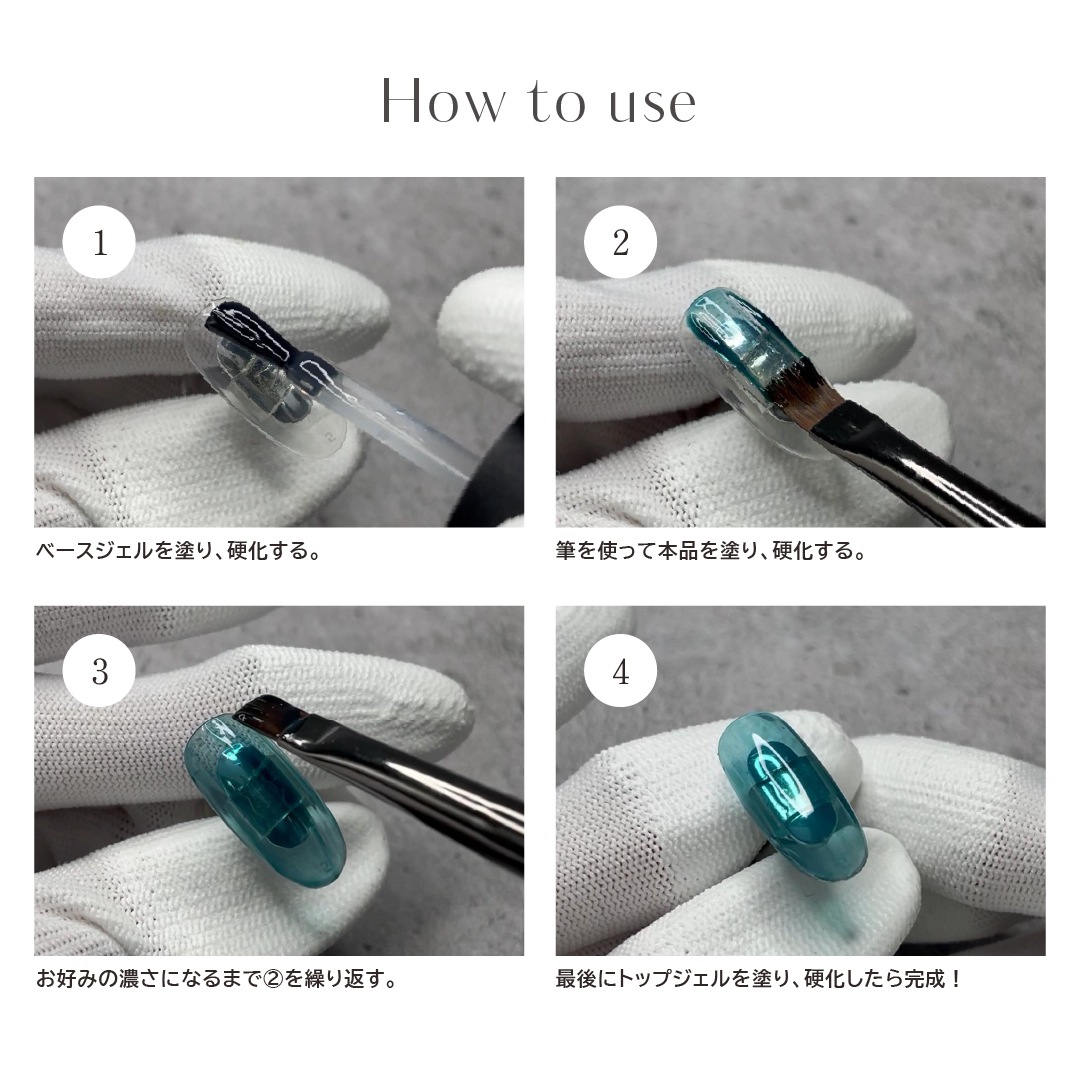 How to use

1

ベースジェルを塗り、硬化する。

2

筆を使って本品を塗り、硬化する。

3

お好みの濃さになるまで②を繰り返す。

4

最後にトップジェルを塗り、硬化したら完成！