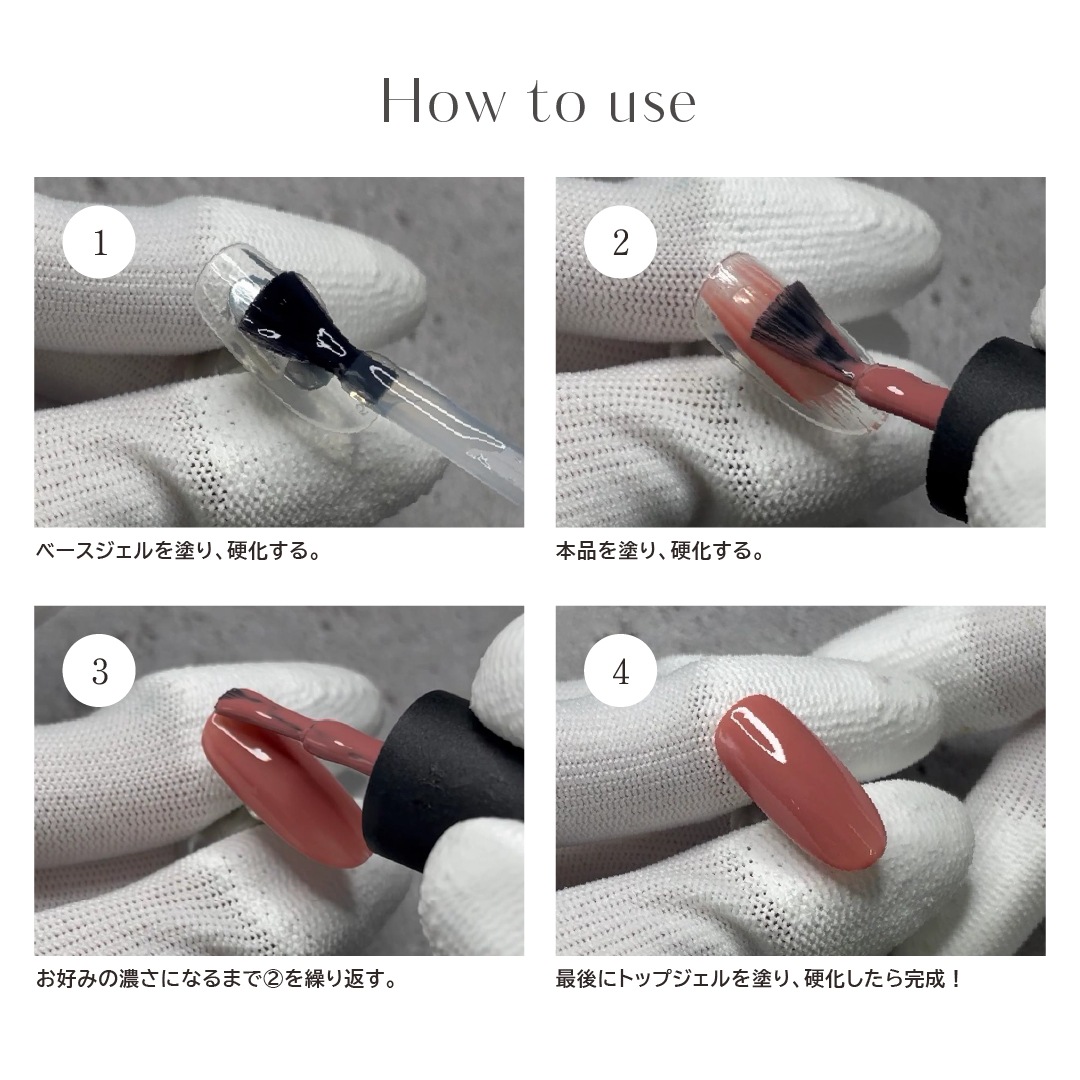 How to use

1

ベースジェルを塗り、硬化する。

2

本品を塗り、硬化する。

3

お好みの濃さになるまで②を繰り返す。

4

最後にトップジェルを塗り、硬化したら完成！