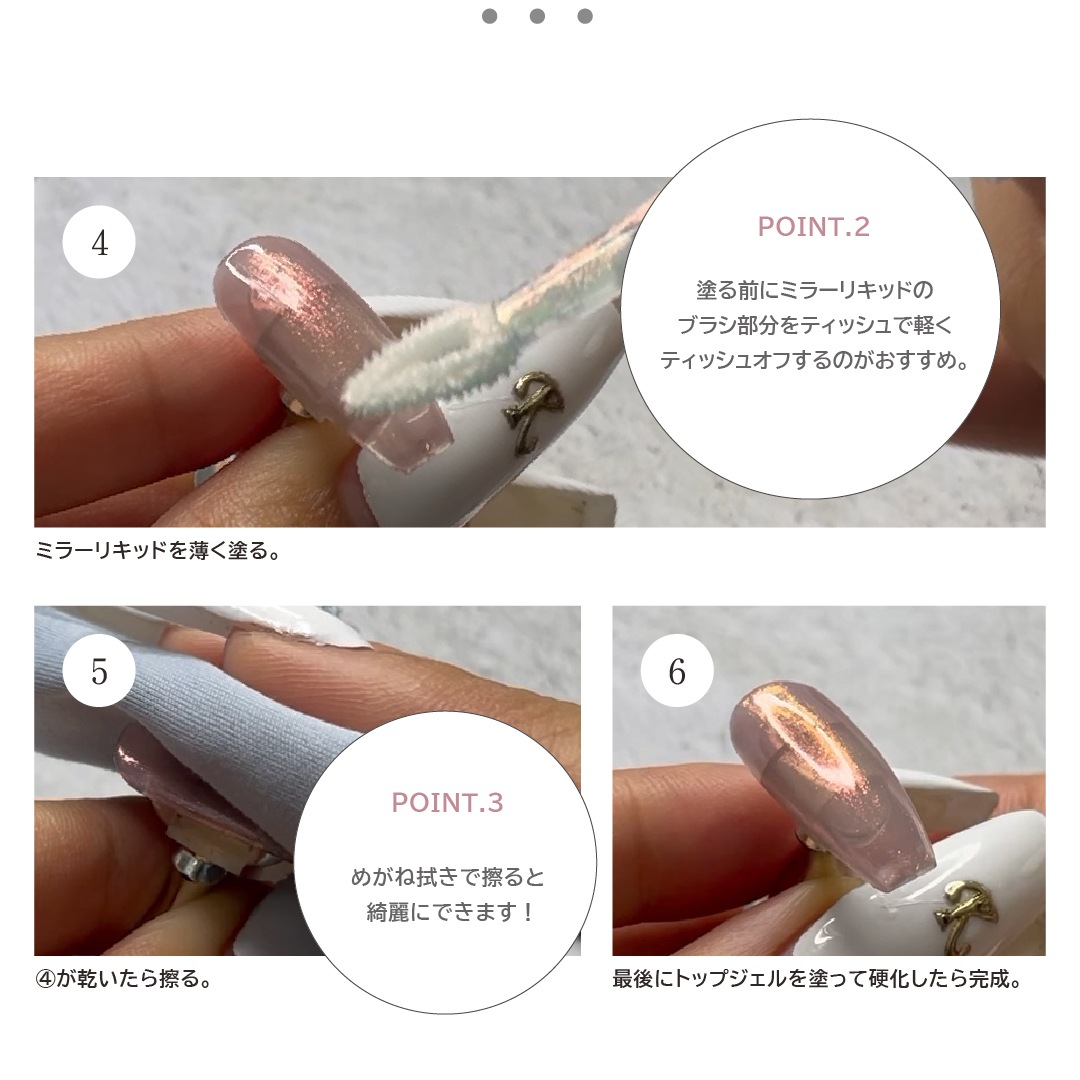 4

POINT.2

塗る前にミラーリキッドのブラシ部分をティッシュで軽くティッシュオフするのがおすすめ。

ミラーリキッドを薄く塗る。

5

POINT.3

めがね拭きで擦ると綺麗にできます！

④が乾いたら擦る。

6

最後にトップジェルを塗って硬化したら完成。