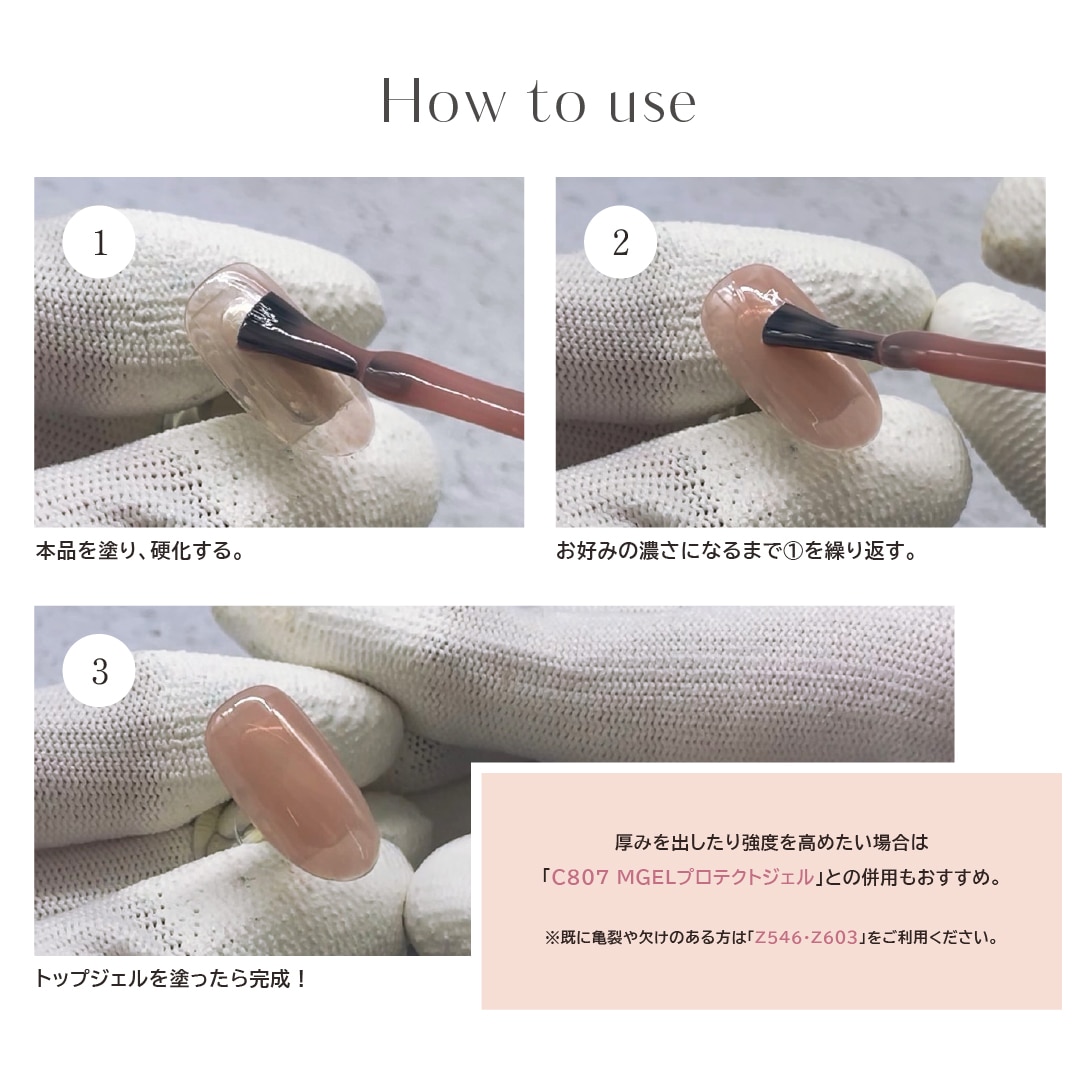 How to use

1

本品を塗り、硬化する。

2

お好みの濃さになるまで①を繰り返す。

3

トップジェルを塗ったら完成！

厚みを出したり強度を高めたい場合は
「C807 MGELプロテクトジェル」との併用もおすすめ。

※既に亀裂や欠けのある方は「Z546・Z603」をご利用ください。