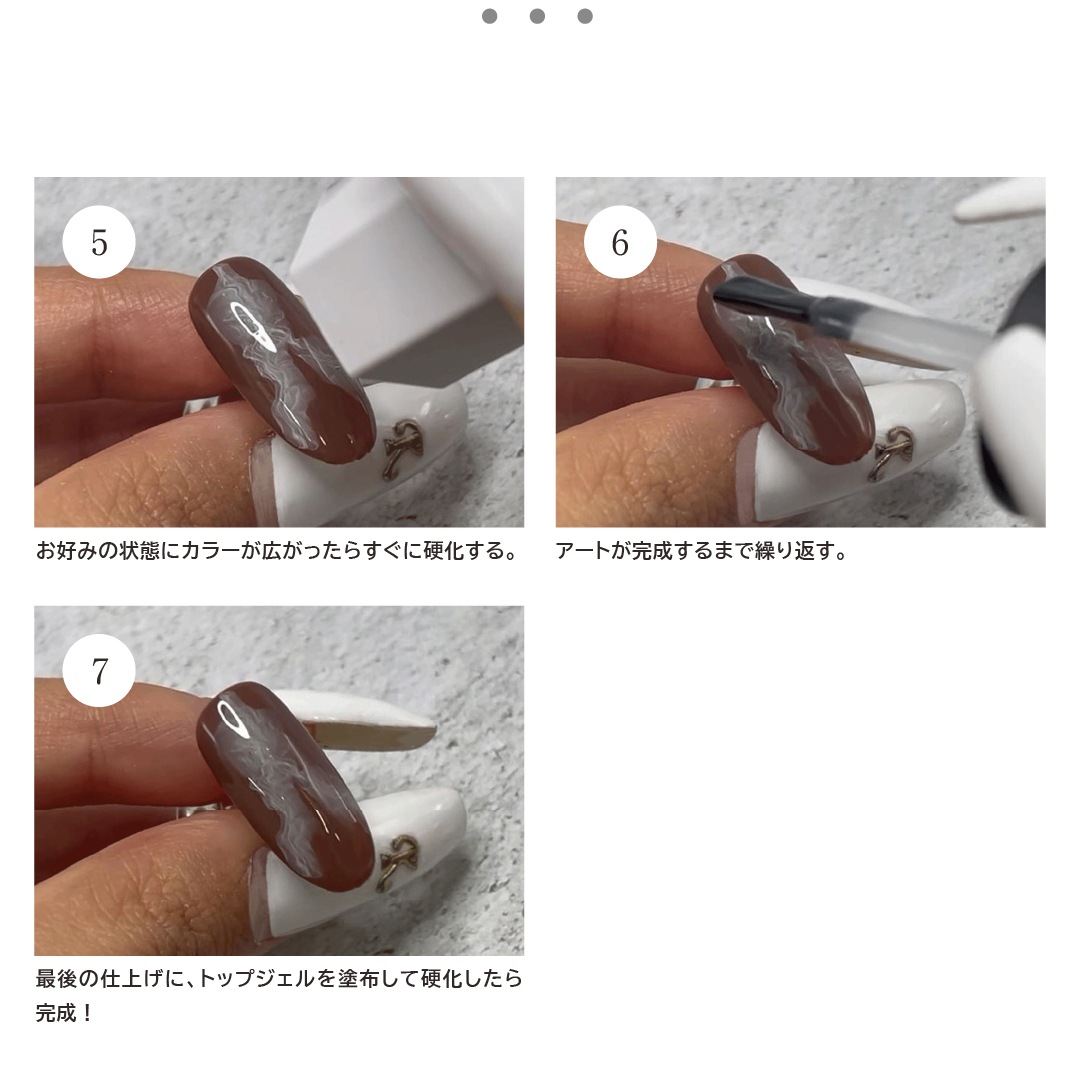 5

お好みの状態にカラーが広がったらすぐに硬化する。

6

アートが完成するまで繰り返す。

7

最後の仕上げに、トップジェルを塗布して硬化したら完成！