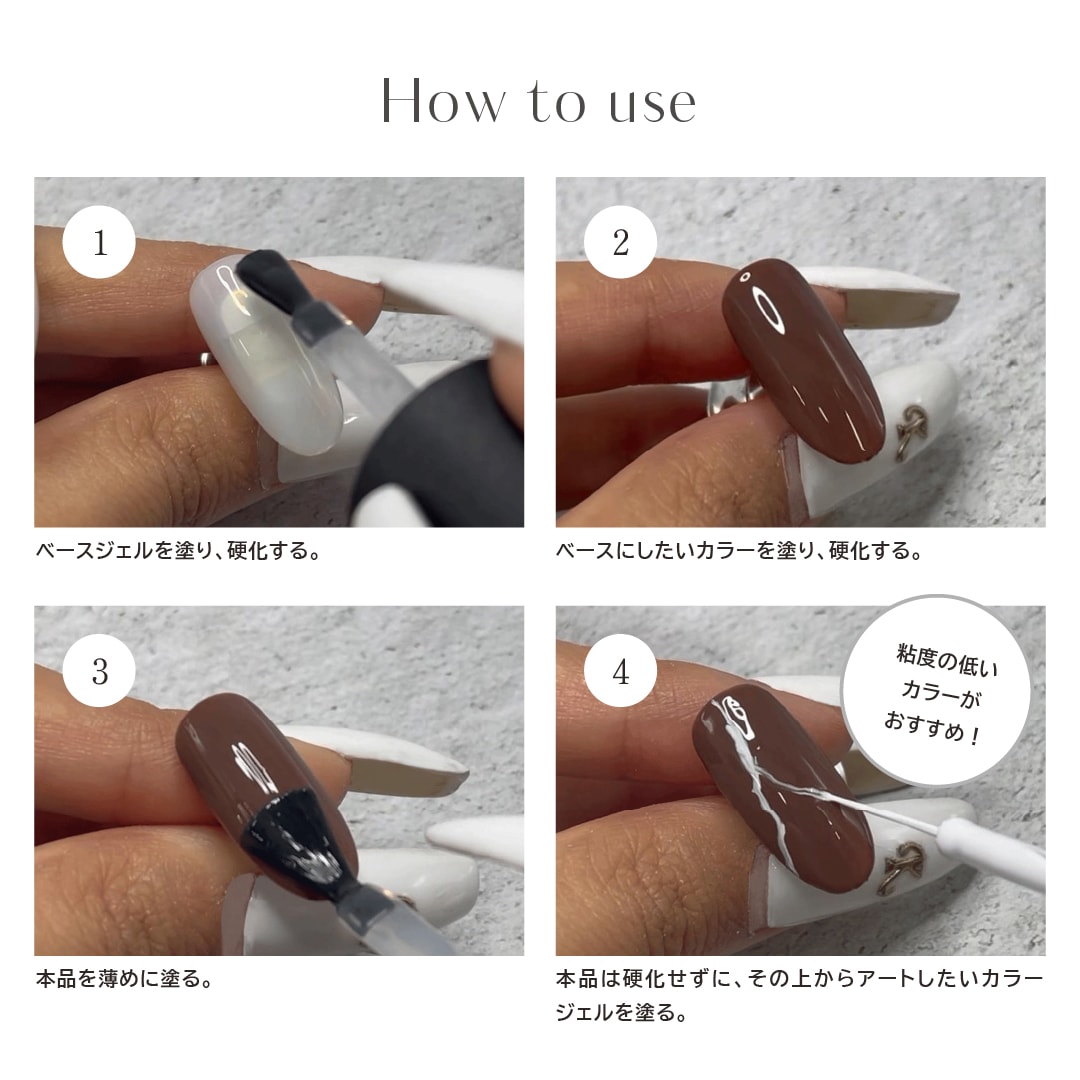 How to use

1

ベースジェルを塗り、硬化する。

2

ベースにしたいカラーを塗り、硬化する。

3

本品を薄めに塗る。

4

粘度の低いカラーがおすすめ！

本品は硬化せずに、その上からアートしたいカラージェルを塗る。