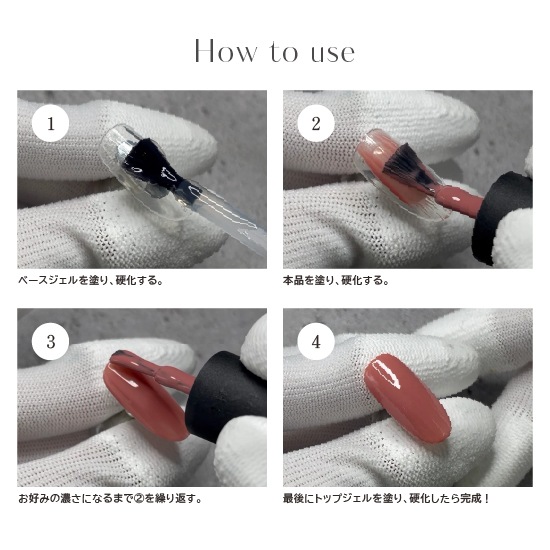 How to use

1

ベースジェルを塗り、硬化する。

2

本品を塗り、硬化する。

3

お好みの濃さになるまで②を繰り返す。

4

最後にトップジェルを塗り、硬化したら完成！