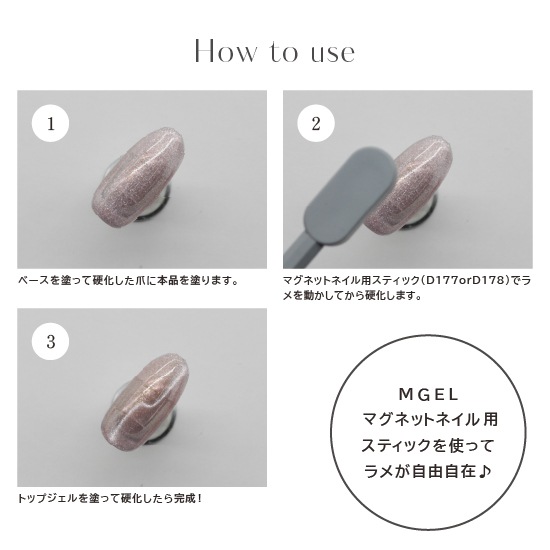 How to use

1

ベースを塗って硬化した爪に本品を塗ります。

2

マグネットネイル用スティック（D177orD178）でラメを動かしてから硬化します。

3

トップジェルを塗って硬化したら完成！

MGEL
マグネットネイル用
スティックを使って
ラメが自由自在♪