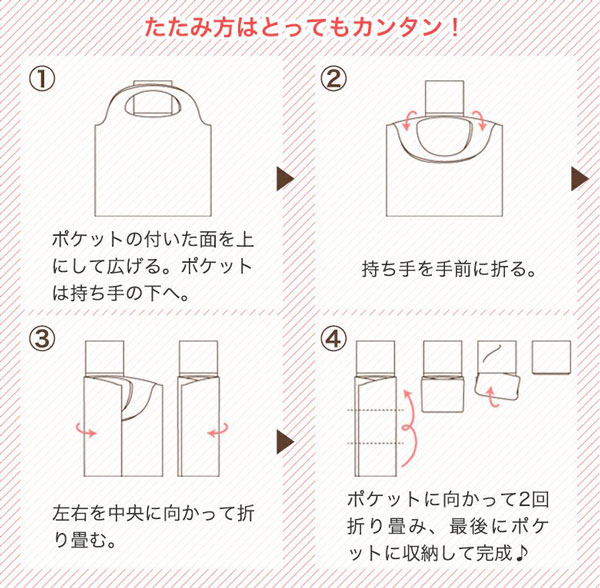 たたみ方はとってもカンタン！

①

ポケットの付いた面を上にして広げる。ポケットは持ち手の下へ。

②

持ち手を手前に折る。

③

左右を中央に向かって折り畳む。

④

ポケットに向かって2回折り畳み、最後にポケットに収納して完成♪