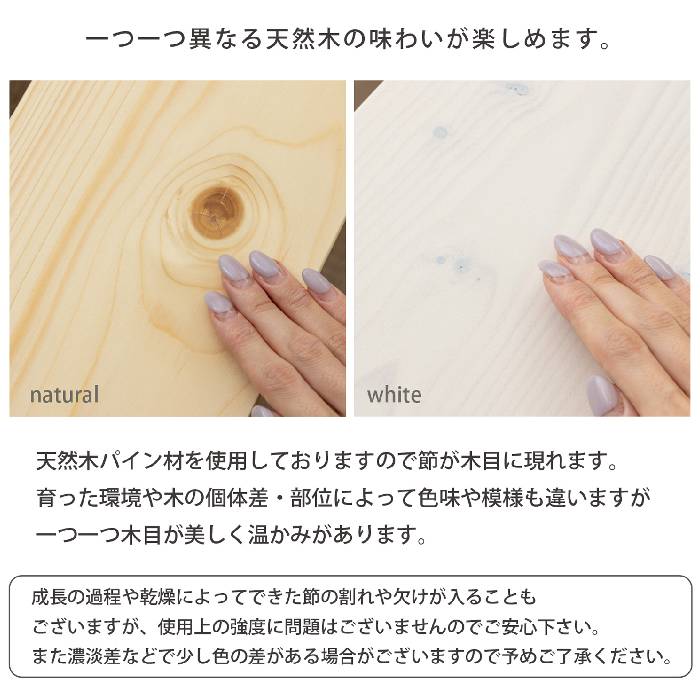 一つ一つ異なる天然木の味わいが楽しめます。

natural

white

天然木パイン材を使用しておりますので節が木目に現れます。
育った環境や木の個体差・部位によって色味や模様も違いますが
一つ一つ木目が美しく温かみがあります。

成長の過程や乾燥によってできた節の割れや欠けが入ることも
ございますが、使用上の強度に問題はございませんのでご安心下さい。
また濃淡差などで少し色の差がある場合がございますので予めご了承ください。