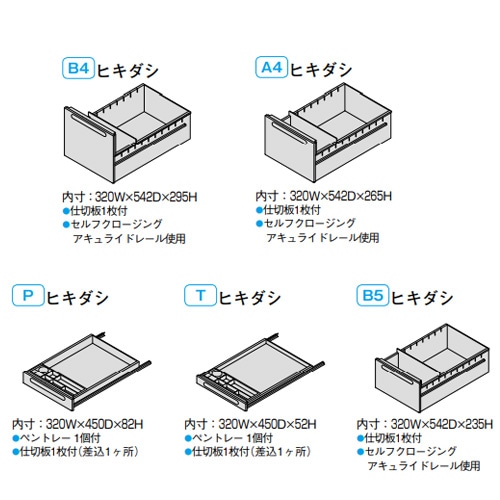 B4 ヒキダシ

内寸：320W×542D×295H
●仕切板1枚付
●セルフクロージング
アキュライドレール使用

A4 ヒキダシ

内寸：320W×542D×265H
●仕切板1枚付
●セルフクロージング
アキュライドレール使用

P ヒキダシ

内寸：320W×450D×82H
●ペントレー 1個付
●仕切板1枚付（差込1ヶ所）

T ヒキダシ

内寸：320W×450D×52H
●ペントレー 1個付
●仕切板1枚付（差込1ヶ所）

B5 ヒキダシ

内寸：320W×542D×235H
●仕切板1枚付
●セルフクロージング
アキュライドレール使用