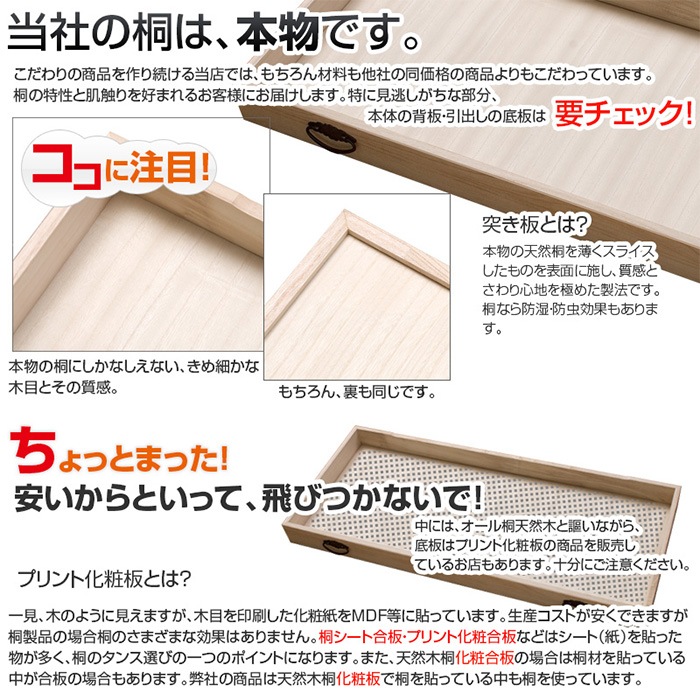 当社の桐は、本物です。

こだわりの商品を作り続ける当店では、もちろん材料も他社の同価格の商品よりもこだわっています。桐の特性と肌触りを好まれるお客様にお届けします。特に見逃しがちな部分、本体の背板・引出しの底板は 要チェック!

ココに注目!

本物の桐にしかなしえない、きめ細かな木目とその質感。

もちろん、裏も同じです。

突き板とは?
本物の天然桐を薄くスライスしたものを表面に施し、質感とさわり心地を極めた製法です。桐なら防湿・防虫効果もあります。

ちょっとまった!
安いからといって、飛びつかないで!

中には、オール桐天然木と謳いながら、底板はプリント化粧板の商品を販売しているお店もあります。十分にご注意ください。

プリント化粧板とは?

一見、木のように見えますが、木目を印刷した化粧紙をMDF等に貼っています。生産コストが安くできますが桐製品の場合桐のさまざまな効果はありません。桐シート合板・プリント化粧合板などはシート(紙)を貼った物が多く、桐のタンス選びの一つのポイントになります。また、天然木桐化粧合板の場合は桐材を貼っている中が合板の場合もあります。弊社の商品は天然木桐化粧板で桐を貼っている中も桐を使っています。