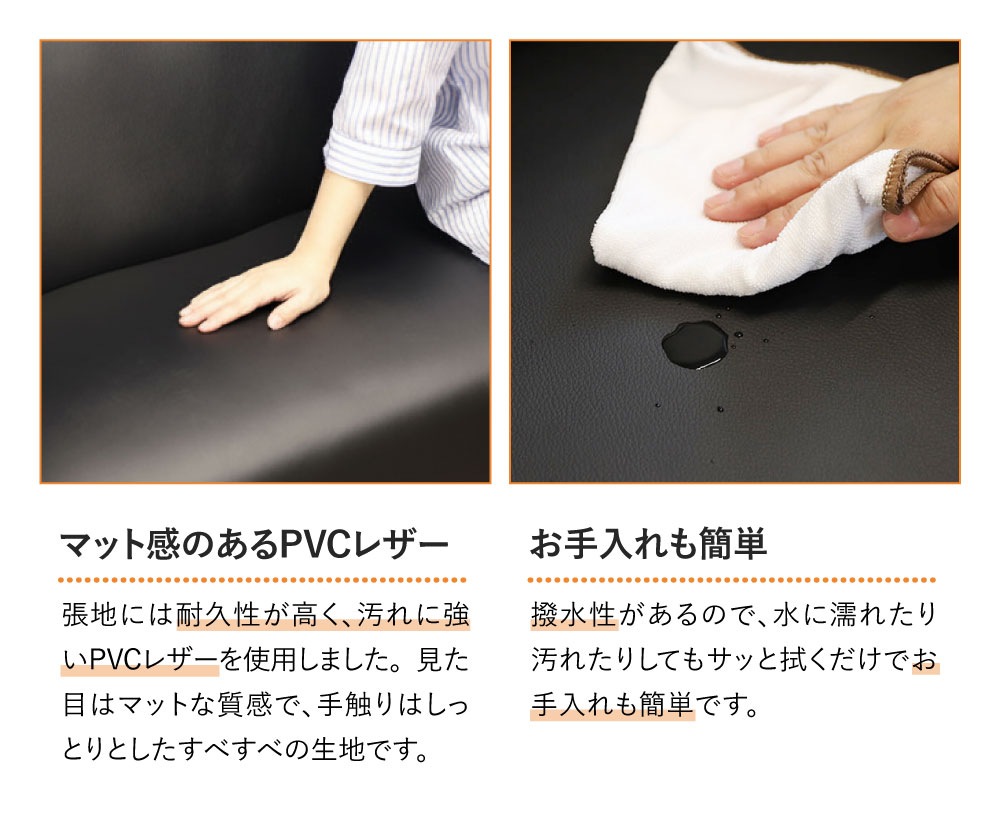 マット感のあるPVCレザー

張地には耐久性が高く、汚れに強いPVCレザーを使用しました。見た目はマットな質感で、手触りはしっとりとしたすべすべの生地です。

お手入れも簡単

撥水性があるので、水に濡れたり汚れたりしてもサッと拭くだけでお手入れも簡単です。