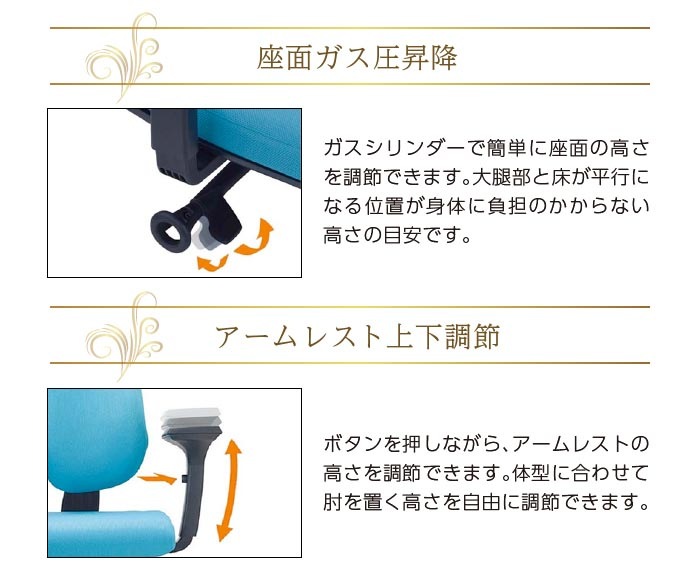 座面ガス圧昇降

ガスシリンダーで簡単に座面の高さを調節できます。大腿部と床が平行になる位置が身体に負担のかからない高さの目安です。

アームレスト上下調節

ボタンを押しながら、アームレストの高さを調節できます。体型に合わせて肘を置く高さを自由に調節できます。