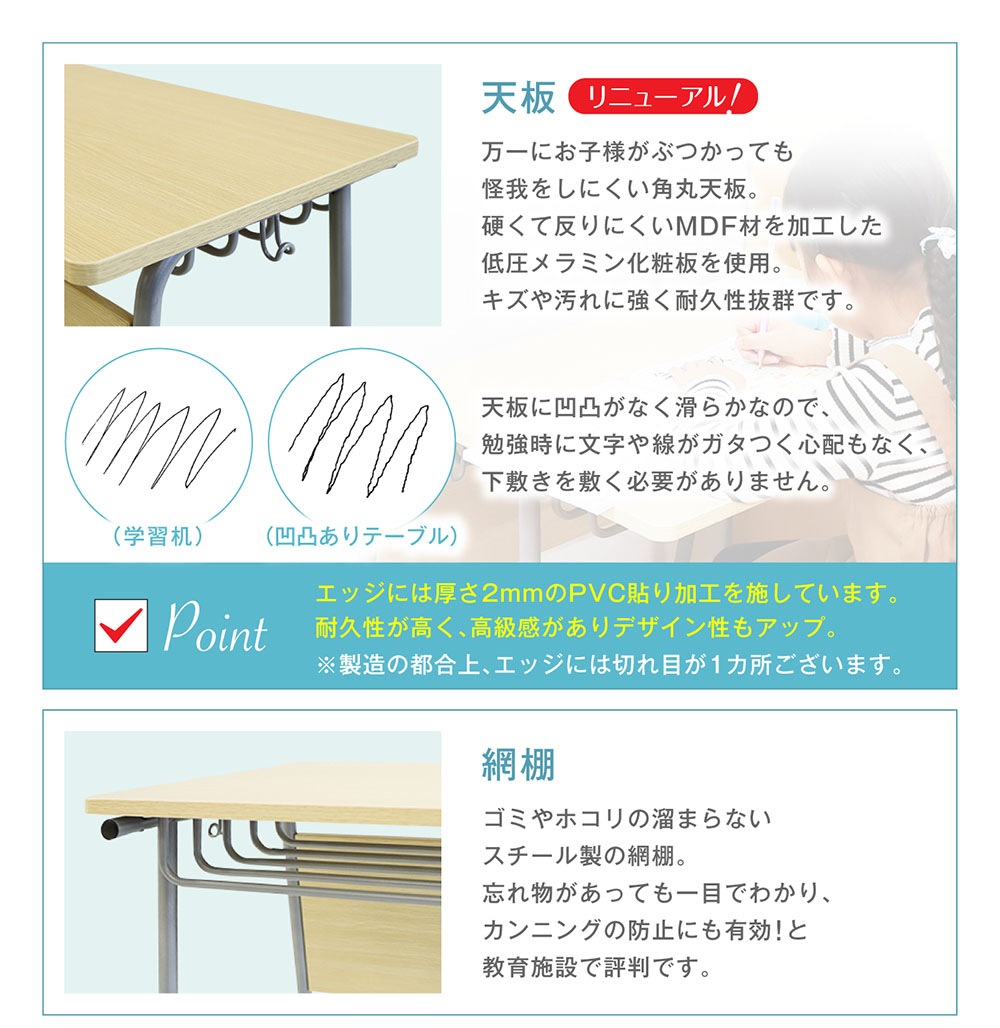 天板 リニューアル!

万一にお子様がぶつかっても
怪我をしにくい角丸天板。
硬くて反りにくいMDF材を加工した
低圧メラミン化粧板を使用。
キズや汚れに強く耐久性抜群です。

天板に凹凸がなく滑らかなので、
勉強時に文字や線がガタつく心配もなく、
下敷きを敷く必要がありません。

(学習机)

(凹凸ありテーブル)

Point

エッジには厚さ2mmのPVC貼り加工を施しています。
耐久性が高く、高級感がありデザイン性もアップ。
※製造の都合上、エッジには切れ目が1カ所ございます。

網棚

ゴミやホコリの溜まらない
スチール製の網棚。
忘れ物があっても一目でわかり、
カンニングの防止にも有効!と
教育施設で評判です。