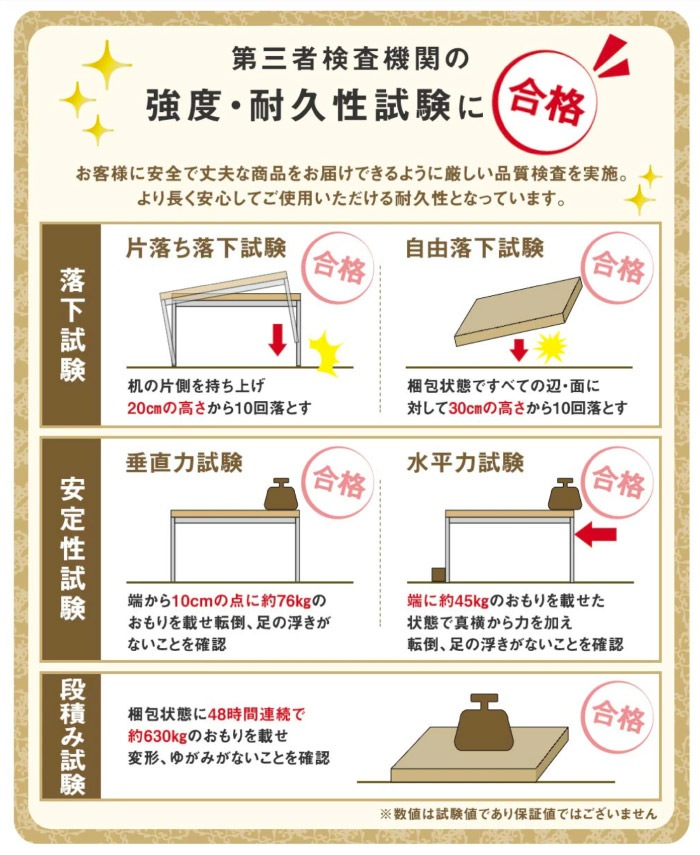 第三者検査機関の
強度・耐久性試験に 合格

お客様に安全で丈夫な商品をお届けできるように厳しい品質検査を実施。
より長く安心してご使用いただける耐久性となっています。

落下試験

片落ち落下試験 合格

机の片側を持ち上げ
20cmの高さから10回落とす

自由落下試験 合格

梱包状態ですべての辺・面に
対して30cmの高さから10回落とす

安定性試験

垂直力試験 合格

端から10cmの点に約76kgの
おもりを載せ転倒、足の浮きが
ないことを確認

水平力試験 合格

端に約45kgのおもりを載せた
状態で真横から力を加え
転倒、足の浮きがないことを確認

段積み試験

梱包状態に48時間連続で
約630kgのおもりを載せ
変形、ゆがみがないことを確認

合格

※数値は試験値であり保証値ではございません