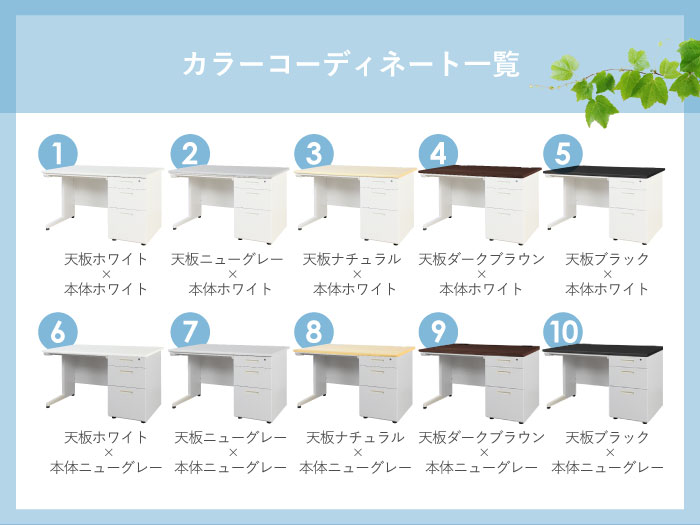 カラーコーディネート一覧

1
天板ホワイト
×
本体ホワイト

2
天板ニューグレー
×
本体ホワイト

3
天板ナチュラル
×
本体ホワイト

4
天板ダークブラウン
×
本体ホワイト

5
天板ブラック
×
本体ホワイト

6
天板ホワイト
×
本体ニューグレー

7
天板ニューグレー
×
本体ニューグレー

8
天板ナチュラル
×
本体ニューグレー

9
天板ダークブラウン
×
本体ニューグレー

10
天板ブラック
×
本体ニューグレー