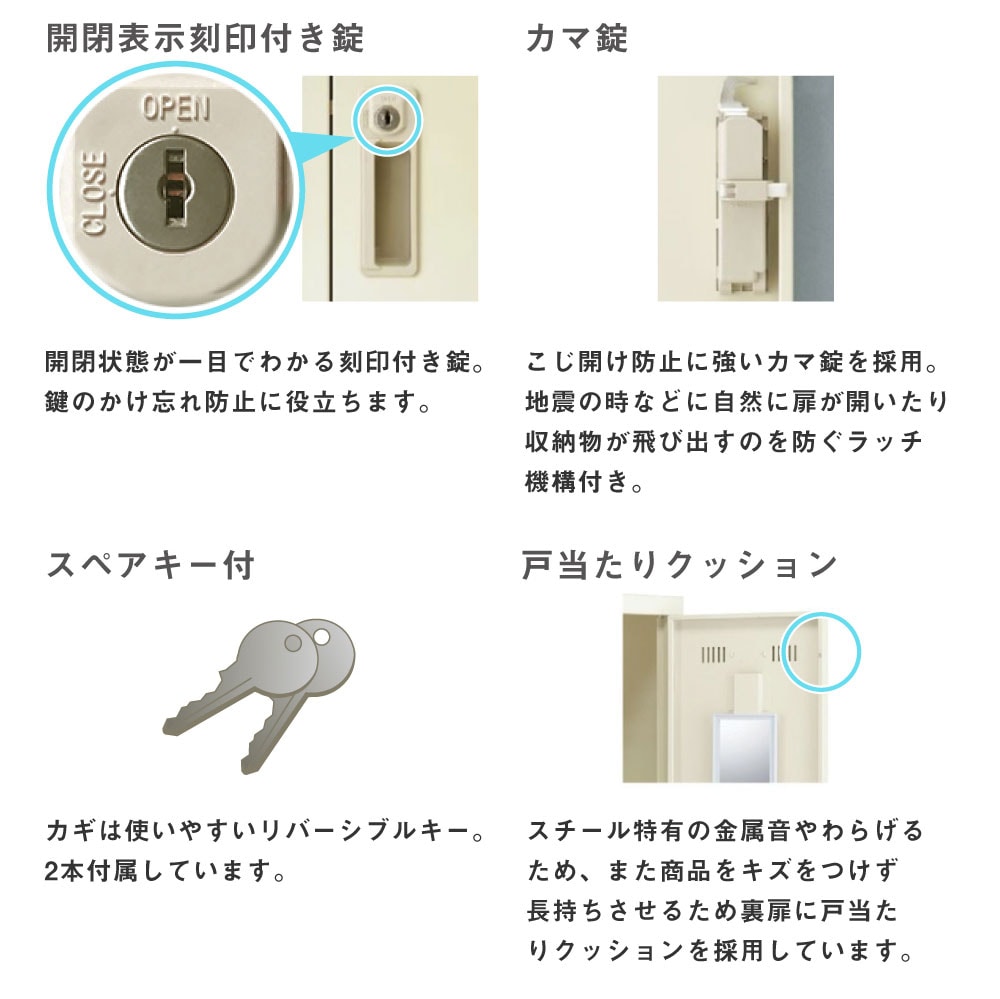 開閉表示刻印付き錠

OPEN
CLOSE

開閉状態が一目でわかる刻印付き錠。鍵のかけ忘れ防止に役立ちます。

カマ錠

こじ開け防止に強いカマ錠を採用。地震の時などに自然に扉が開いたり収納物が飛び出すのを防ぐラッチ機構付き。

スペアキー付

カギは使いやすいリバーシブルキー。2本付属しています。

戸当たりクッション

スチール特有の金属音やわらげるため、また商品をキズをつけず長持ちさせるため裏扉に戸当たりクッションを採用しています。