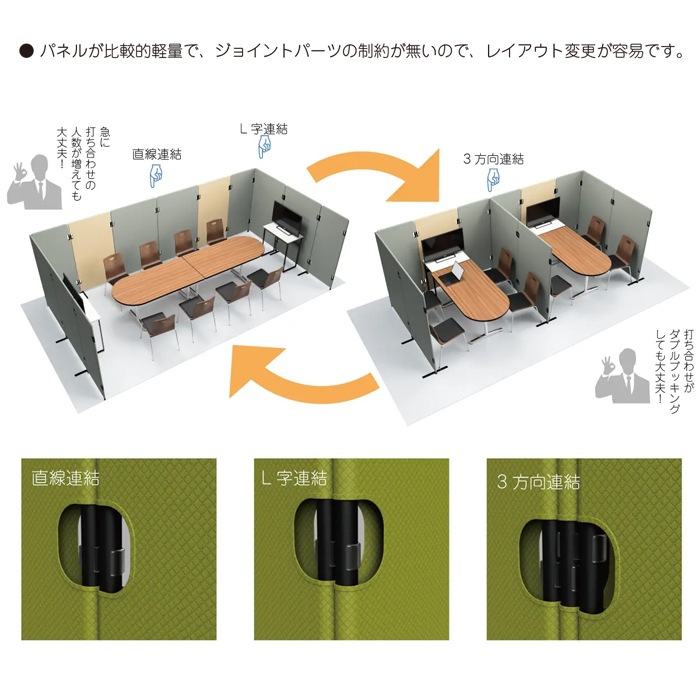 ● パネルが比較的軽量で、ジョイントパーツの制約が無いので、レイアウト変更が容易です。

急に打ち合わせの人数が増えても大丈夫！

直線連結

L 字連結

3 方向連結

打ち合わせがダブルブッキングしても大丈夫！

直線連結

L 字連結

3 方向連結