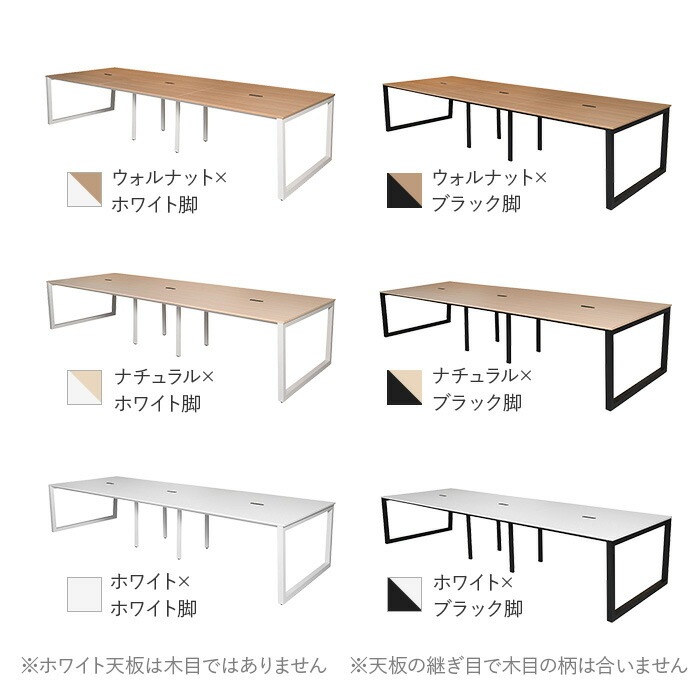 ウォルナット×
ホワイト脚

ウォルナット×
ブラック脚

ナチュラル×
ホワイト脚

ナチュラル×
ブラック脚

ホワイト×
ホワイト脚

ホワイト×
ブラック脚

※ホワイト天板は木目ではありません

※天板の継ぎ目で木目の柄は合いません