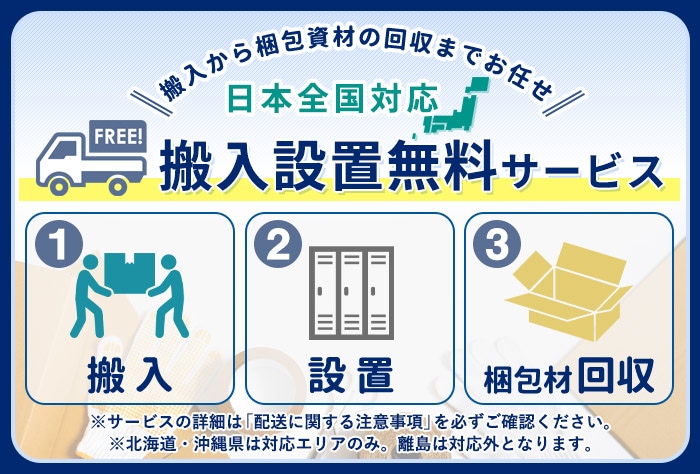 搬入から梱包資材の回収までお任せ

日本全国対応

FREE!

搬入設置無料サービス

1
搬入

2
設置

3
梱包材回収

※サービスの詳細は「配送に関する注意事項」を必ずご確認ください。
※北海道・沖縄県は対応エリアのみ。離島は対応外となります。