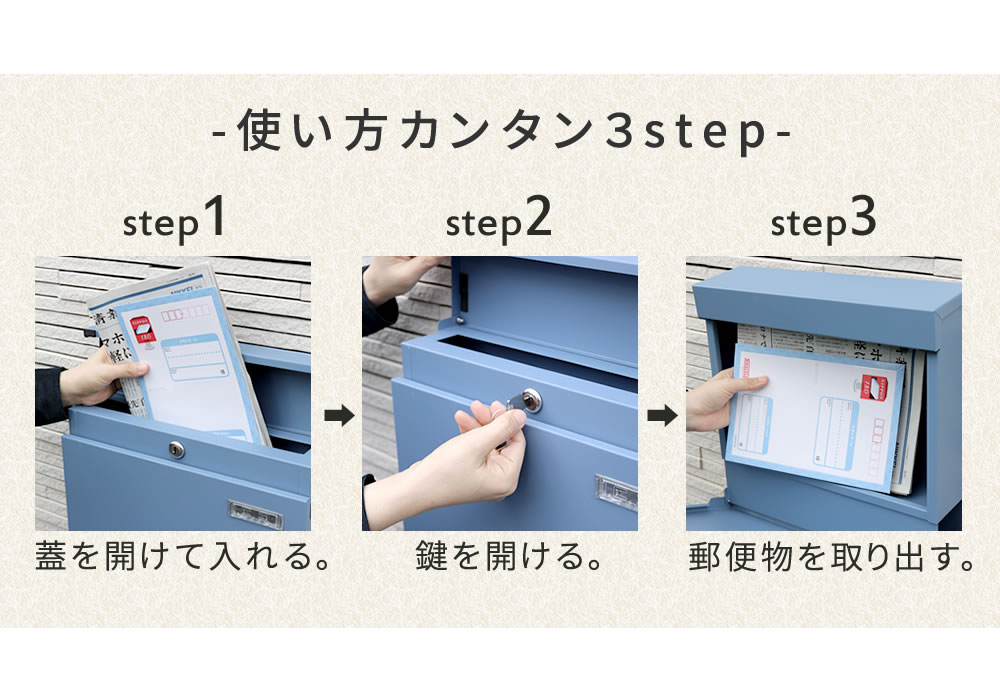 -使い方カンタン3step-

step1

蓋を開けて入れる。

step2

鍵を開ける。

step3

郵便物を取り出す。