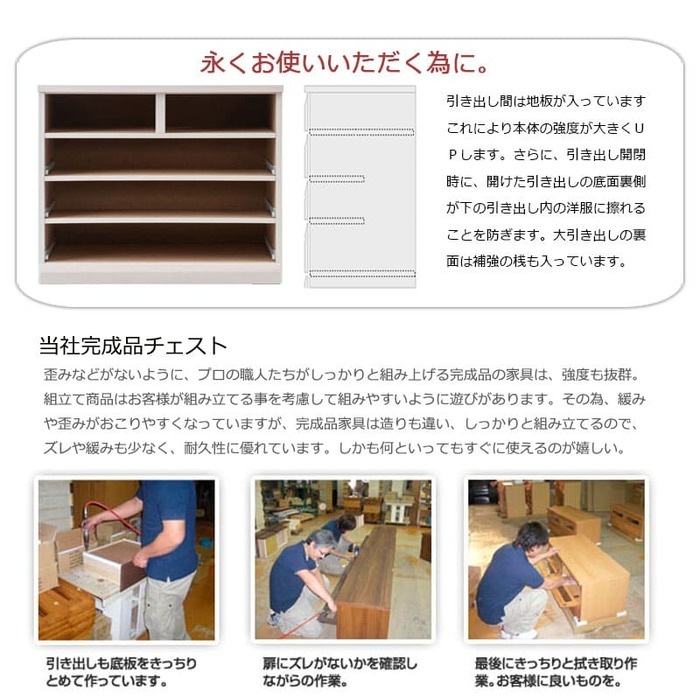 永くお使いいただく為に。

引き出し間は地板が入っています これにより本体の強度が大きくＵＰします。さらに、引き出し開閉時に、開けた引き出しの底面裏側が下の引き出し内の洋服に擦れることを防ぎます。大引き出しの裏面は補強の桟も入っています。

当社完成品チェスト

歪みなどがないように、プロの職人たちがしっかりと組み上げる完成品の家具は、強度も抜群。組立て商品はお客様が組み立てる事を考慮して組みやすいように遊びがあります。その為、緩みや歪みがおこりやすくなっていますが、完成品家具は造りも違い、しっかりと組み立てるので、ズレや緩みも少なく、耐久性に優れています。しかも何といってもすぐに使えるのが嬉しい。

引き出しも底板をきっちりとめて作っています。

扉にズレがないかを確認しながらの作業。

最後にきっちりと拭き取り作業。お客様に良いものを。