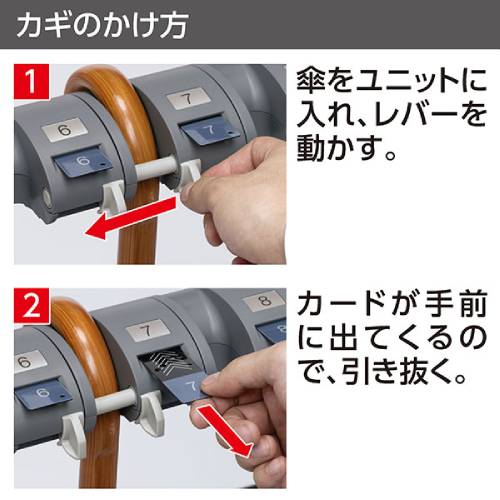 カギのかけ方

1

6

6

7

7

傘をユニットに入れ、レバーを動かす。

2

6

6

7

7

8

8

カードが手前に出てくるので、引き抜く。