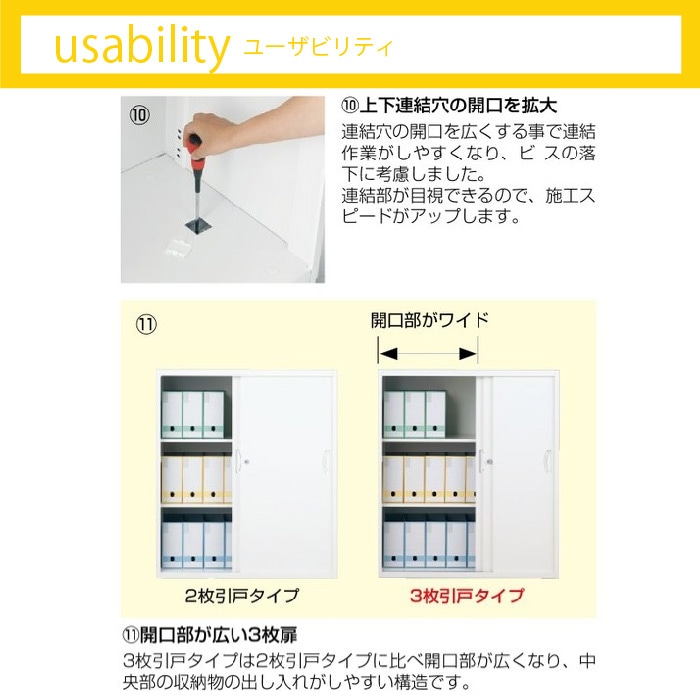 usability ユーザビリティ

⑩

⑩上下連結穴の開口を拡大
連結穴の開口を広くする事で連結作業がしやすくなり、ビ スの落下に考慮しました。
連結部が目視できるので、施工スピードがアップします。

⑪

開口部がワイド

2枚引戸タイプ

3枚引戸タイプ

⑪開口部が広い3枚扉
3枚引戸タイプは2枚引戸タイプに比べ開口部が広くなり、中央部の収納物の出し入れがしやすい構造です。