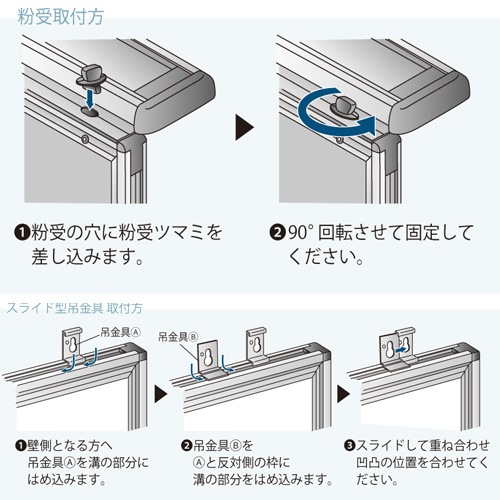 粉受取付方

❶粉受の穴に粉受ツマミを差し込みます。

❷90° 回転させて固定してください。

スライド型吊金具 取付方

吊金具Ⓐ

吊金具Ⓑ

❶壁側となる方へ吊金具Ⓐを溝の部分にはめ込みます。

❷吊金具Ⓑを Ⓐと反対側の枠に溝の部分をはめ込みます。

❸スライドして重ね合わせ凹凸の位置を合わせてください。