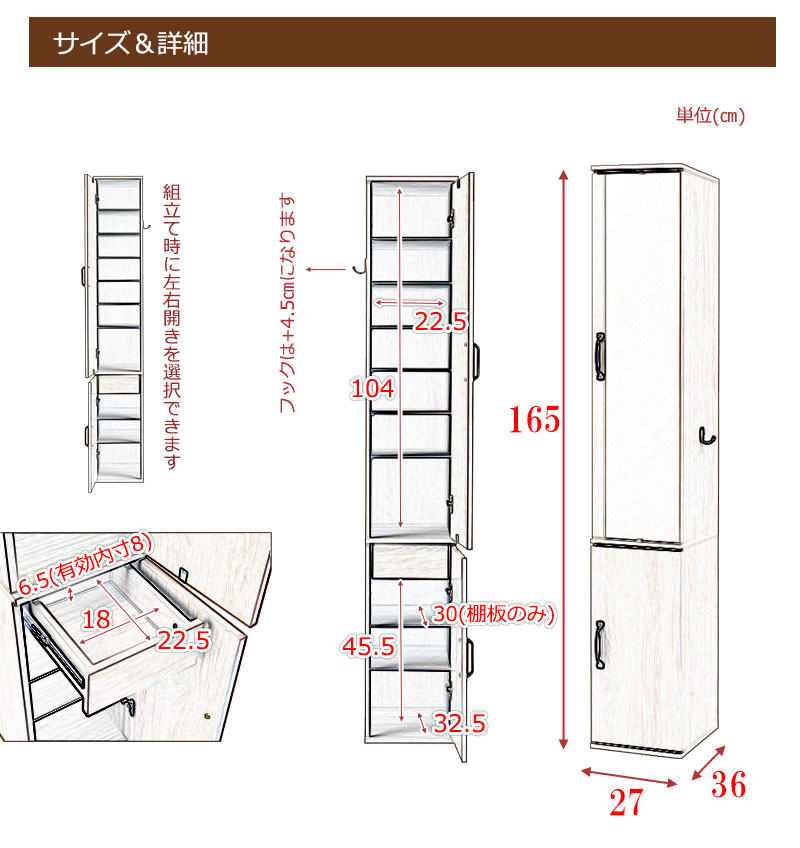 サイズ＆詳細

単位(cm)

組立て時に左右開きを選択できます

フックは+4.5cmになります

22.5

104

165

6.5(有効内寸8)

18

22.5

30(棚板のみ)

45.5

32.5

27

36