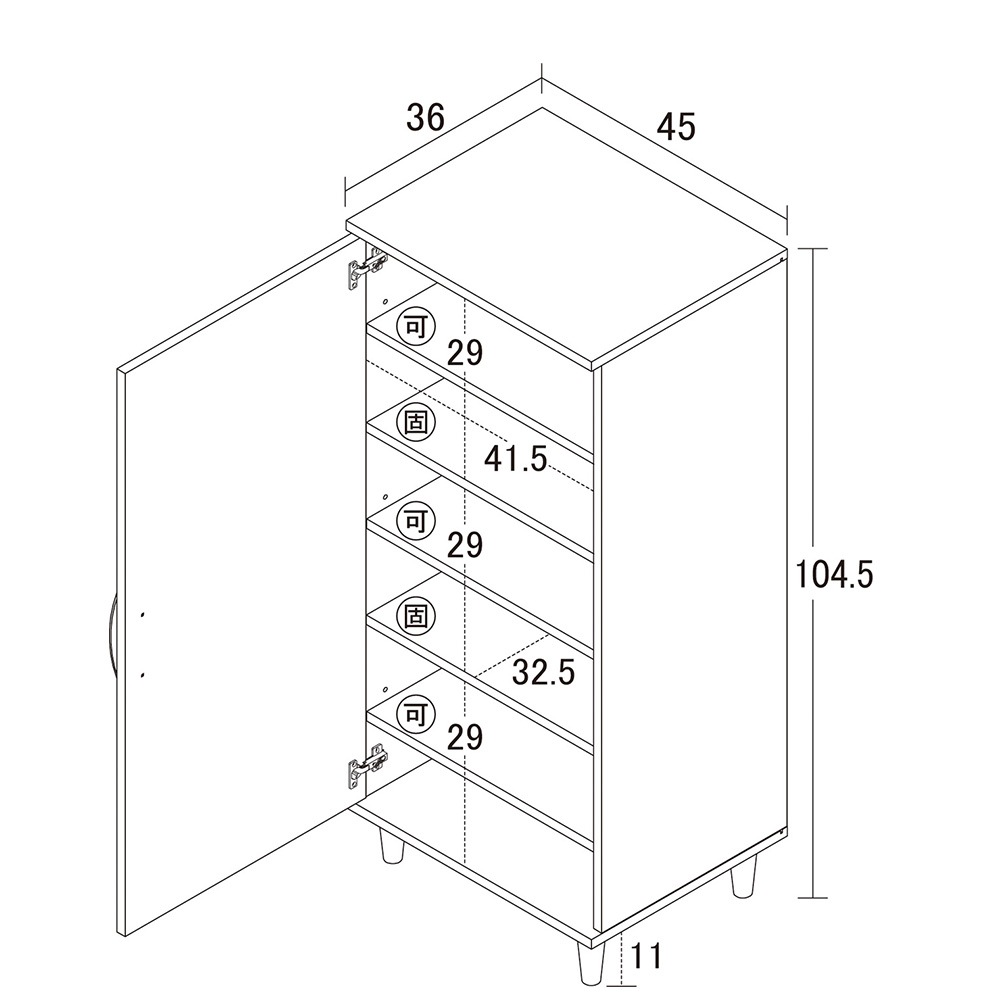 36
45
可
29
固
41.5
可
29
固
32.5
可
29
104.5
11