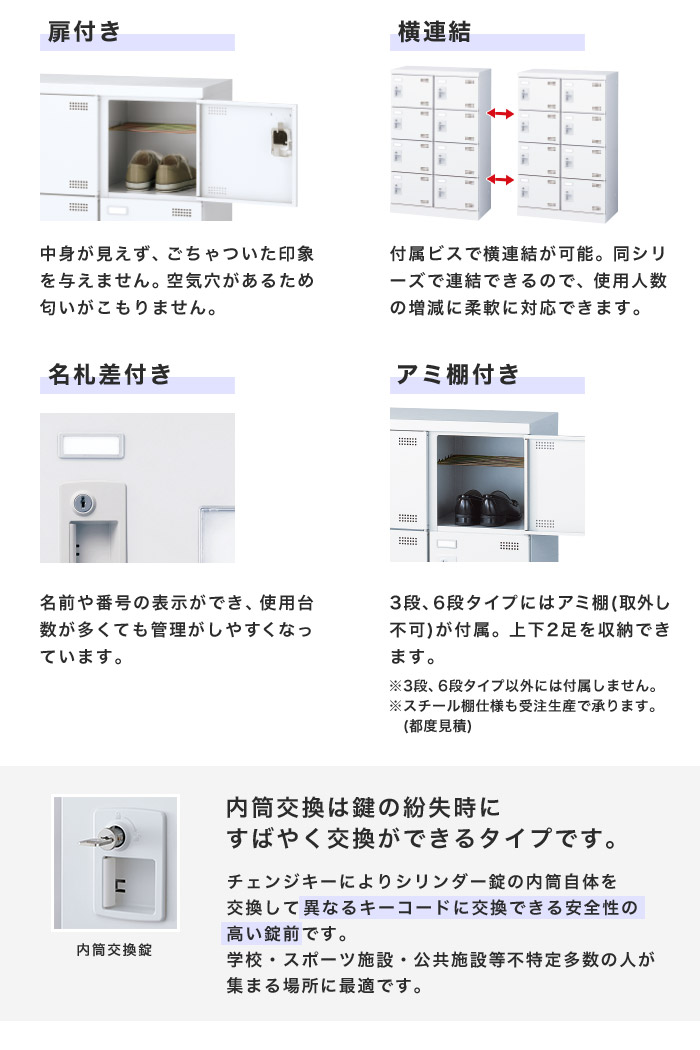 扉付き

中身が見えず、ごちゃついた印象を与えません。空気穴があるため匂いがこもりません。

横連結

付属ビスで横連結が可能。同シリーズで連結できるので、使用人数の増減に柔軟に対応できます。

名札差付き

名前や番号の表示ができ、使用台数が多くても管理がしやすくなっています。

アミ棚付き

3段、6段タイプにはアミ棚(取外し不可)が付属。上下2足を収納できます。

※3段、6段タイプ以外には付属しません。
※スチール棚仕様も受注生産で承ります。(都度見積)

内筒交換錠

内筒交換は鍵の紛失時にすばやく交換ができるタイプです。

チェンジキーによりシリンダー錠の内筒自体を交換して異なるキーコードに交換できる安全性の高い錠前です。
学校・スポーツ施設・公共施設等不特定多数の人が集まる場所に最適です。