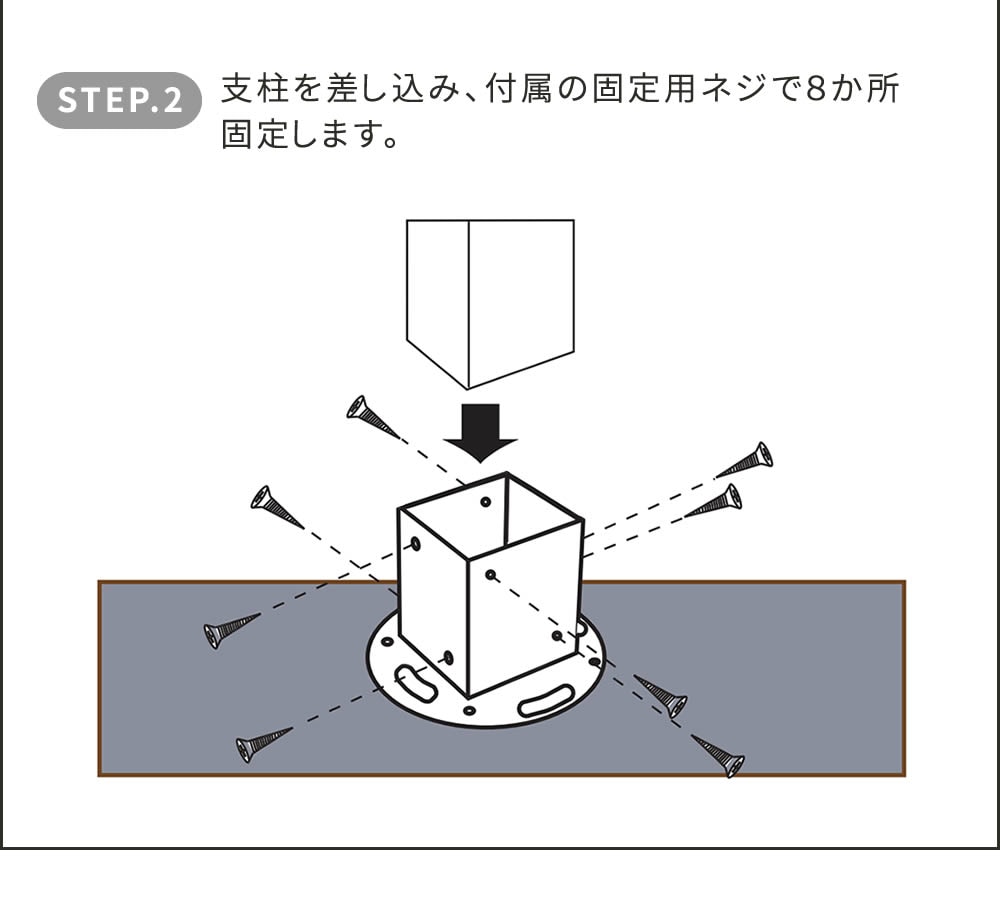 STEP.2 支柱を差し込み、付属の固定用ネジで8か所固定します。