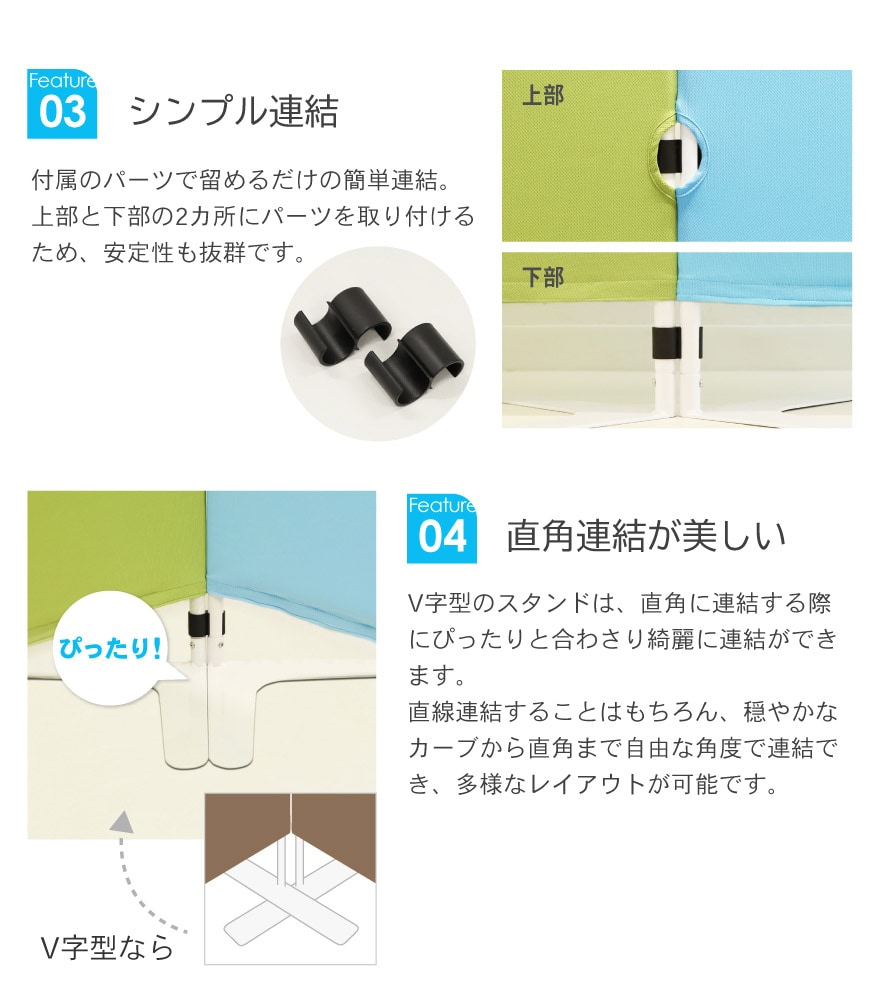 Feature
03
シンプル連結

付属のパーツで留めるだけの簡単連結。上部と下部の2カ所にパーツを取り付けるため、安定性も抜群です。

上部

下部

ぴったり!

V字型なら

Feature
04
直角連結が美しい

V字型のスタンドは、直角に連結する際にぴったりと合わさり綺麗に連結ができます。
直線連結することはもちろん、穏やかなカーブから直角まで自由な角度で連結でき、多様なレイアウトが可能です。