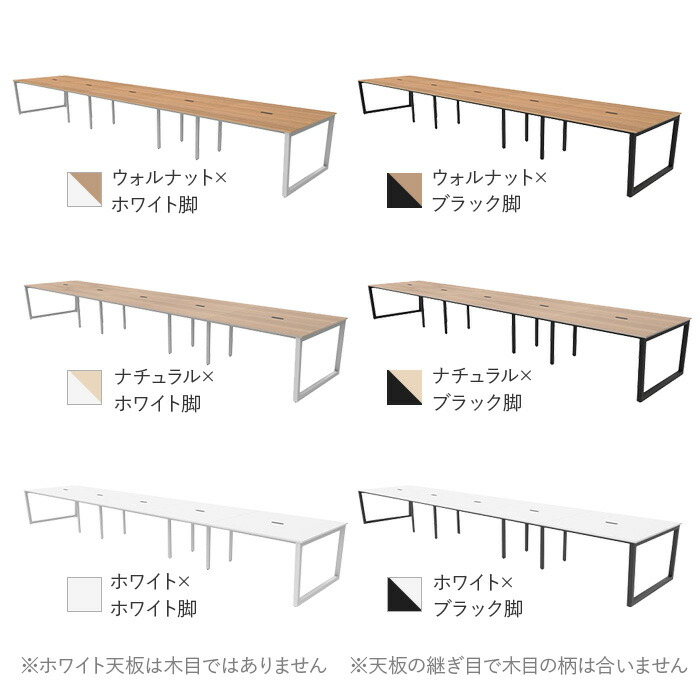 ウォルナット×
ホワイト脚

ウォルナット×
ブラック脚

ナチュラル×
ホワイト脚

ナチュラル×
ブラック脚

ホワイト×
ホワイト脚

ホワイト×
ブラック脚

※ホワイト天板は木目ではありません

※天板の継ぎ目で木目の柄は合いません